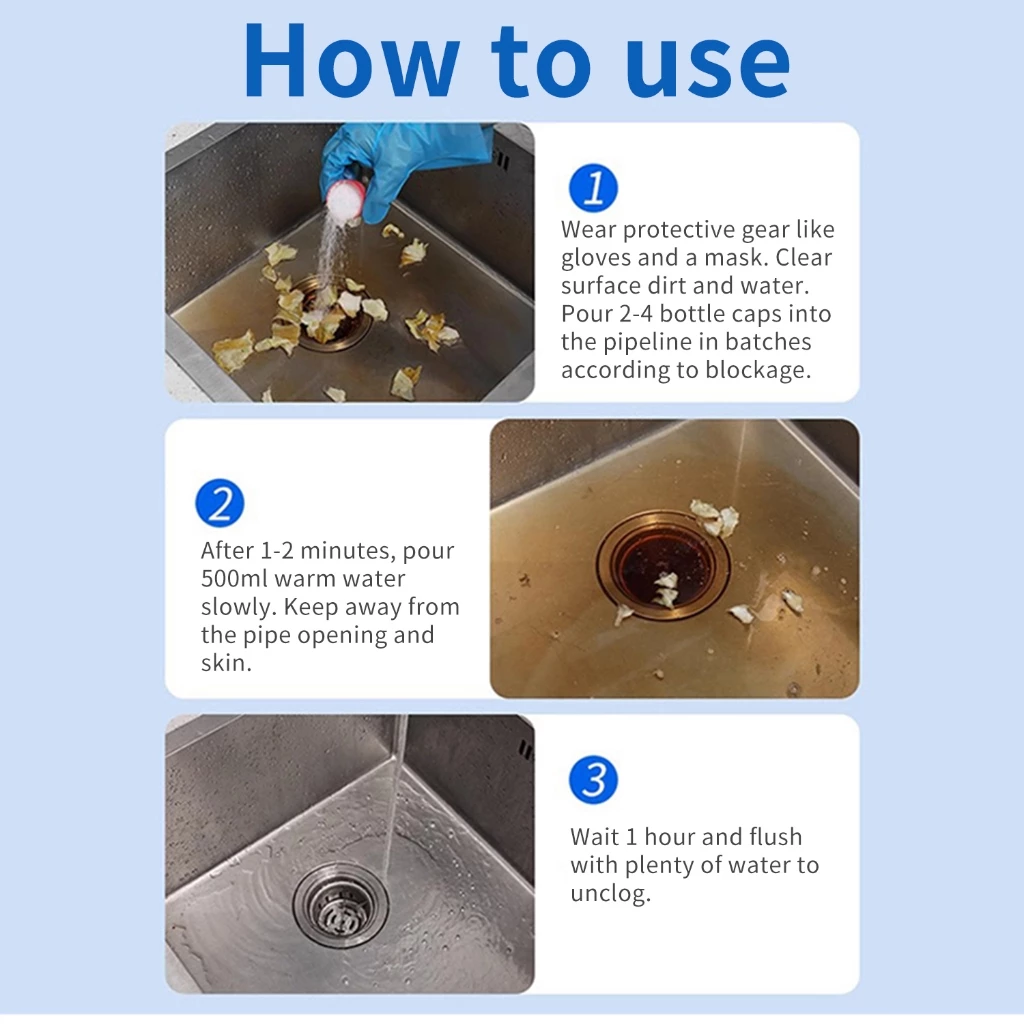 How to use

1

Wear protective gear like gloves and a mask. Clear surface dirt and water. Pour 2-4 bottle caps into the pipeline in batches according to blockage.

2

After 1-2 minutes, pour 500ml warm water slowly. Keep away from the pipe opening and skin.

3

Wait 1 hour and flush with plenty of water to unclog.