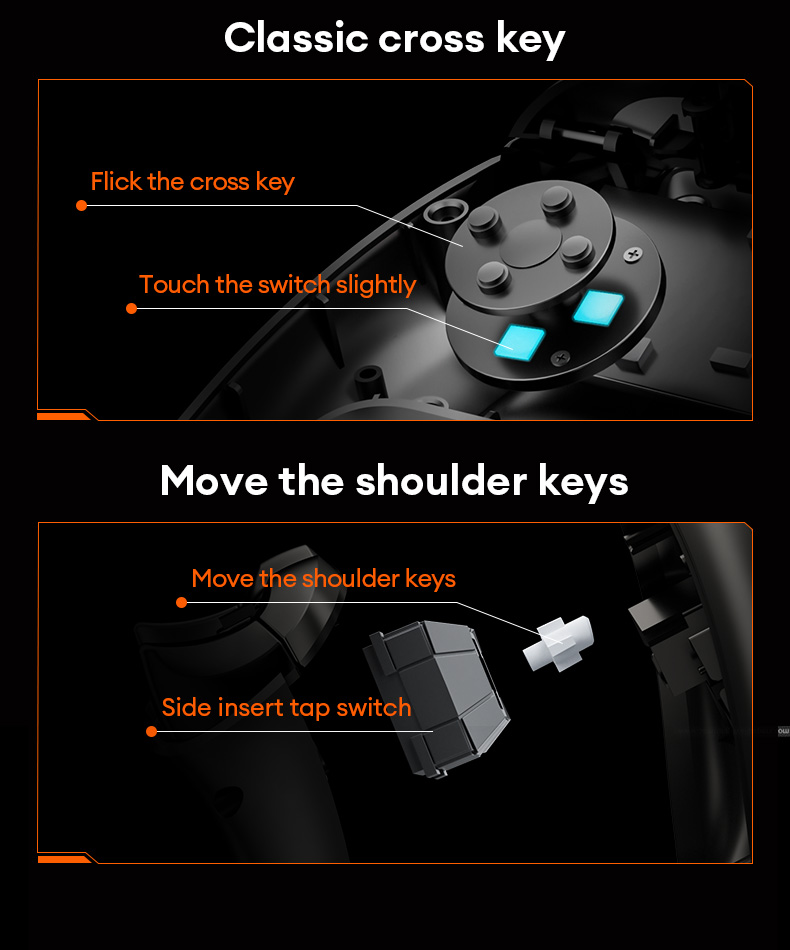 Classic cross key

Flick the cross key

Touch the switch slightly

Move the shoulder keys

Move the shoulder keys

Side insert tap switch