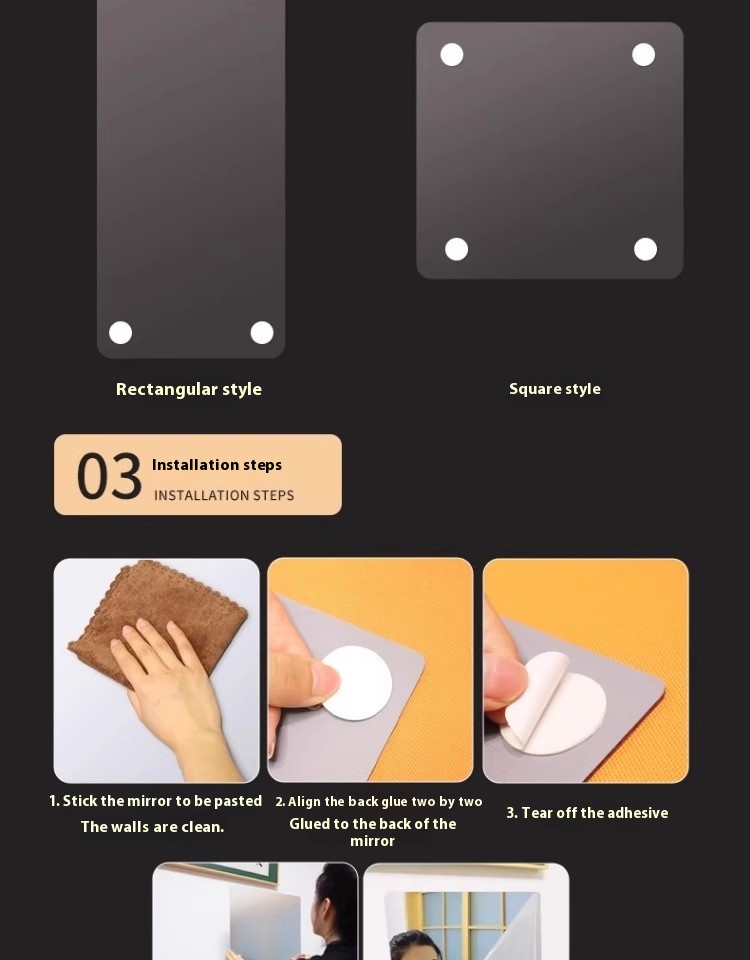 Rectangular style

Square style

03 Installation steps
INSTALLATION STEPS

1. Stick the mirror to be pasted
The walls are clean.

2. Align the back glue two by two
Glued to the back of the mirror

3. Tear off the adhesive