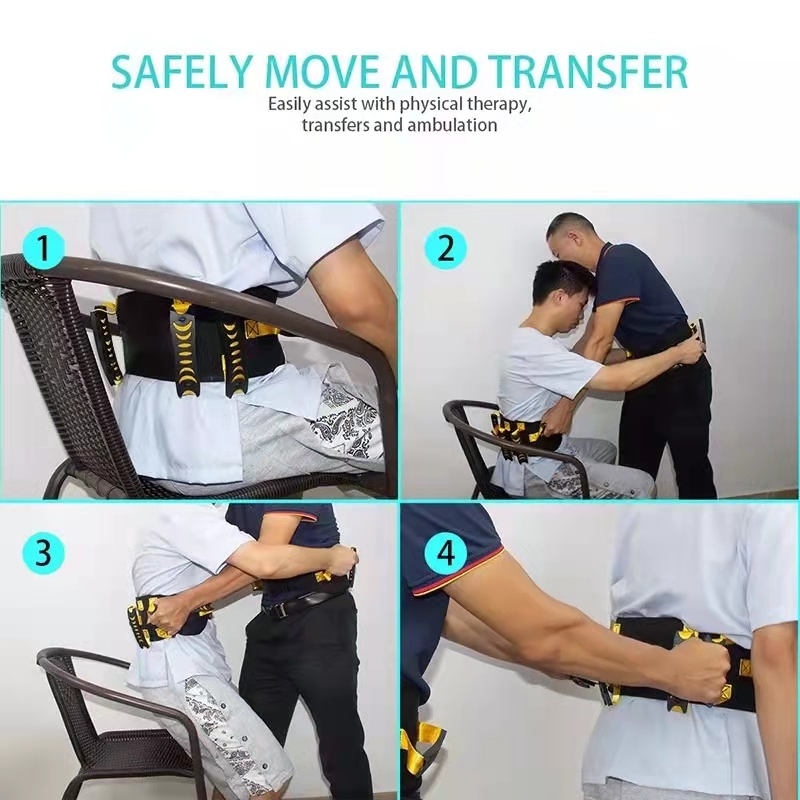 SAFELY MOVE AND TRANSFER

Easily assist with physical therapy, transfers and ambulation

1

2

3

4