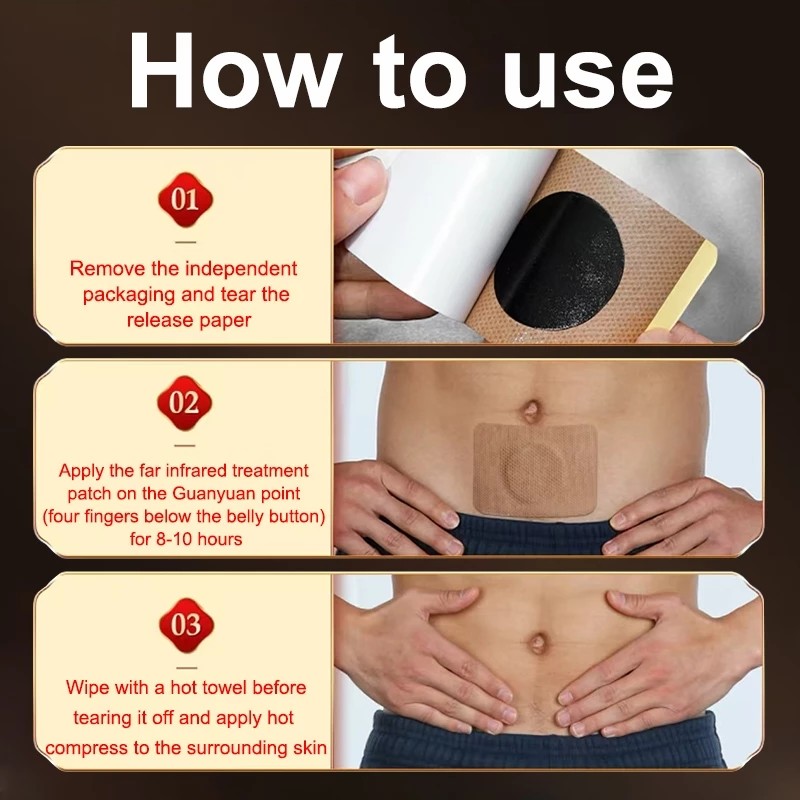 How to use

01

Remove the independent packaging and tear the release paper

02

Apply the far infrared treatment patch on the Guanyuan point (four fingers below the belly button) for 8-10 hours

03

Wipe with a hot towel before tearing it off and apply hot compress to the surrounding skin