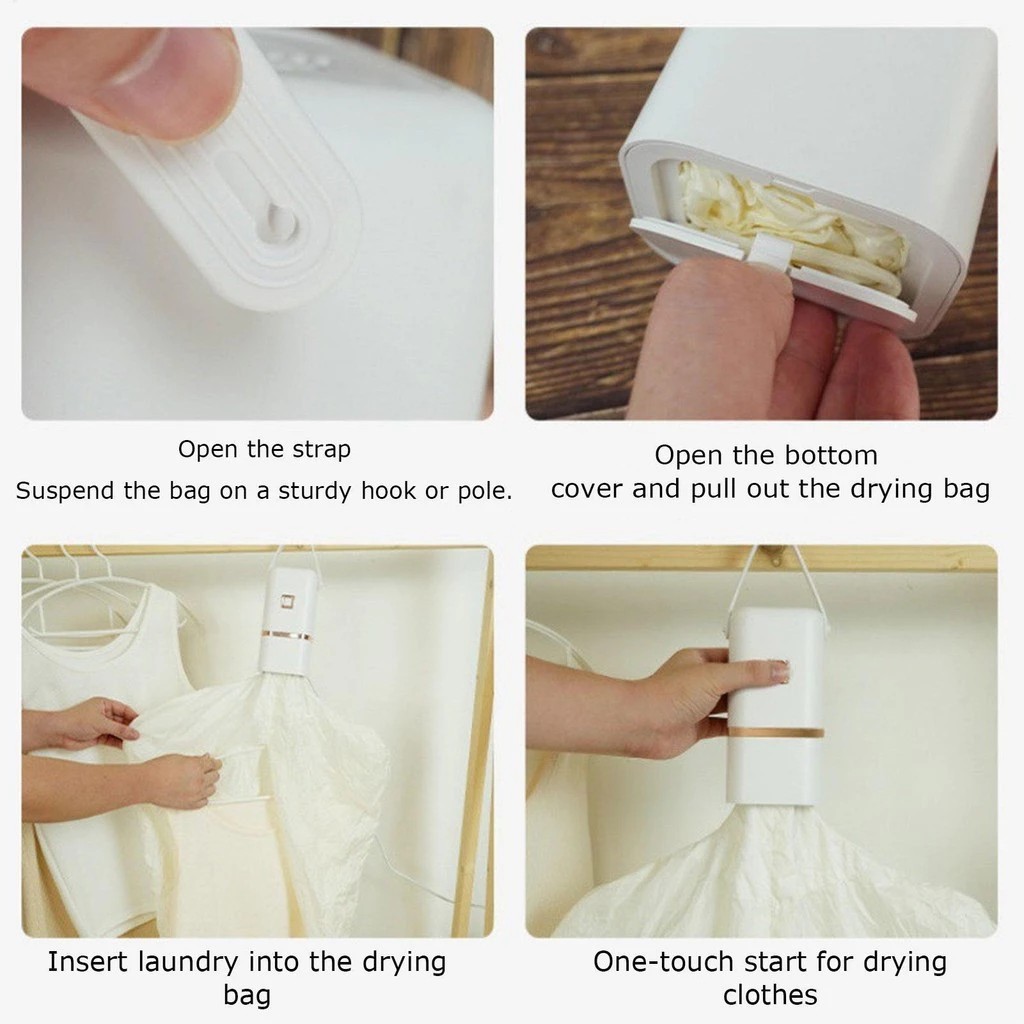 Open the strap
Suspend the bag on a sturdy hook or pole.

Open the bottom cover and pull out the drying bag

Insert laundry into the drying bag

One-touch start for drying clothes