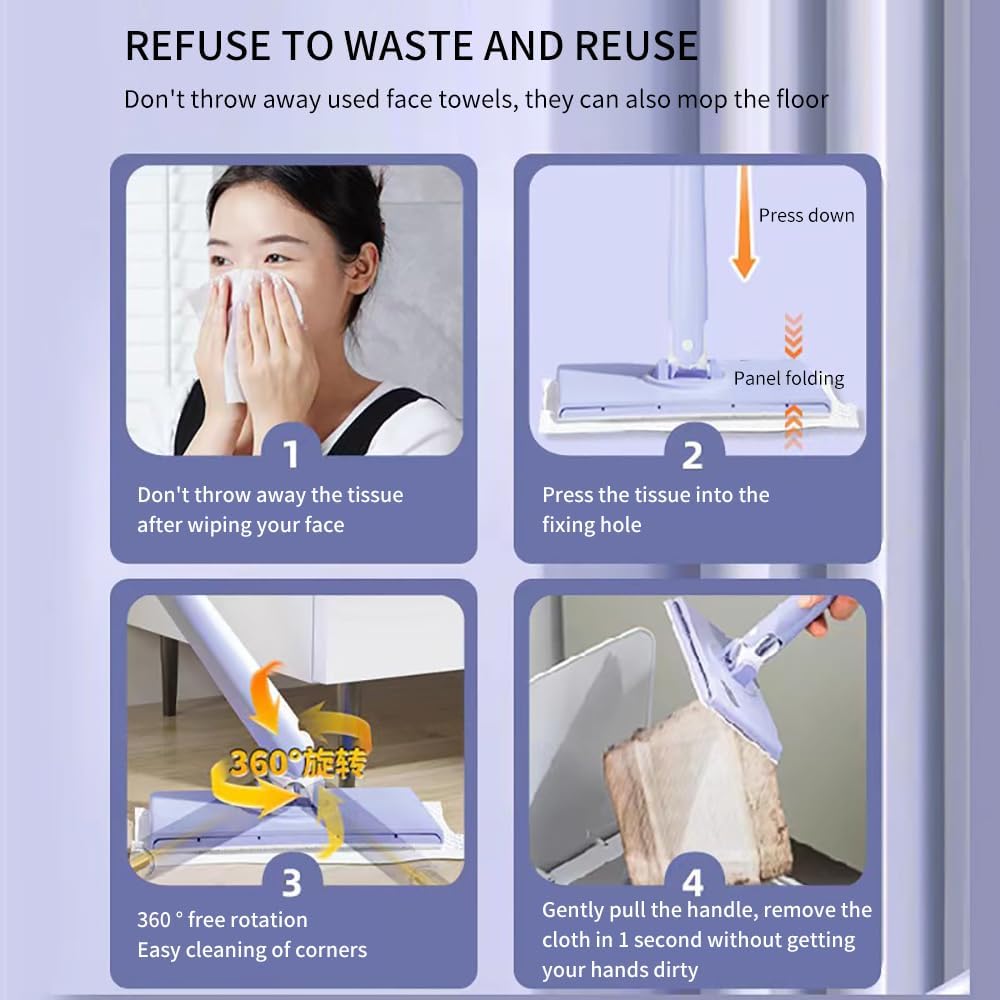 REFUSE TO WASTE AND REUSE

Don't throw away used face towels, they can also mop the floor

1

Don't throw away the tissue after wiping your face

Press down

Panel folding

2

Press the tissue into the fixing hole

360°旋转

3

360 ° free rotation
Easy cleaning of corners

4

Gently pull the handle, remove the cloth in 1 second without getting your hands dirty