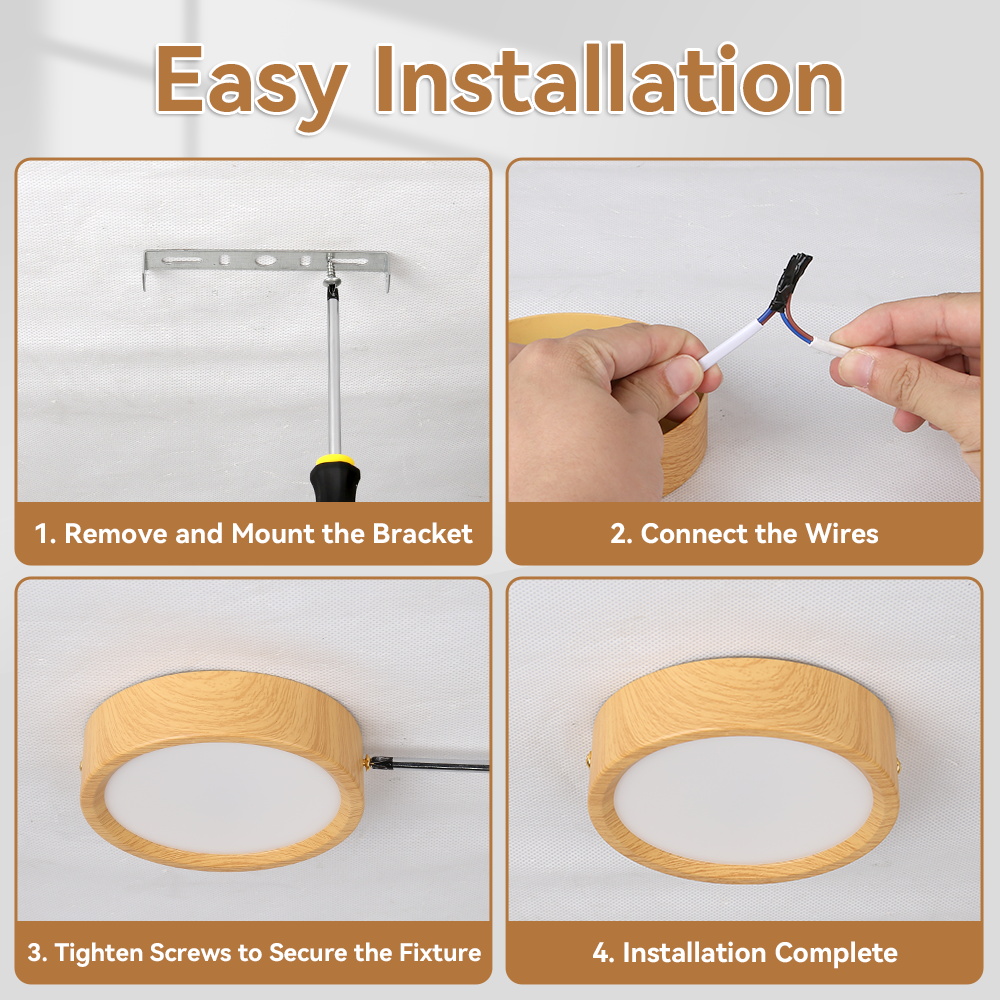 Easy Installation

1. Remove and Mount the Bracket

2. Connect the Wires

3. Tighten Screws to Secure the Fixture

4. Installation Complete