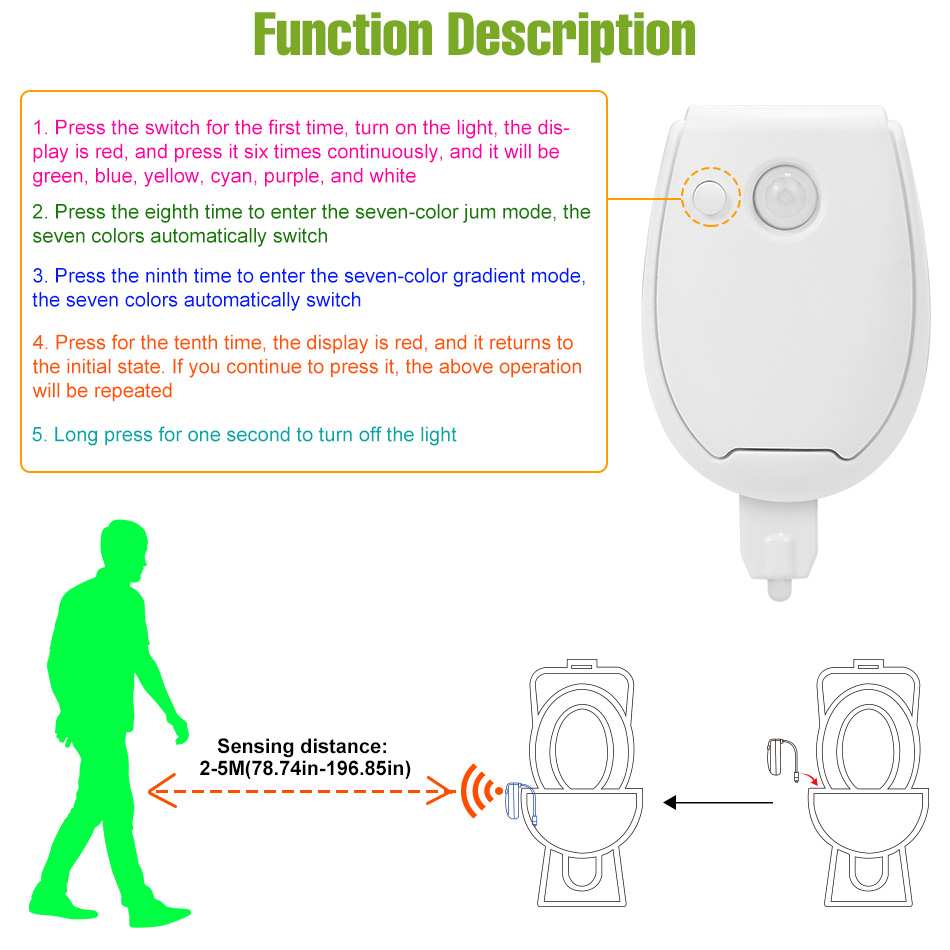 Function Description

1. Press the switch for the first time, turn on the light, the display is red, and press it six times continuously, and it will be green, blue, yellow, cyan, purple, and white

2. Press the eighth time to enter the seven-color jum mode, the seven colors automatically switch

3. Press the ninth time to enter the seven-color gradient mode, the seven colors automatically switch

4. Press for the tenth time, the display is red, and it returns to the initial state. If you continue to press it, the above operation will be repeated

5. Long press for one second to turn off the light

Sensing distance:
2-5M(78.74in-196.85in)