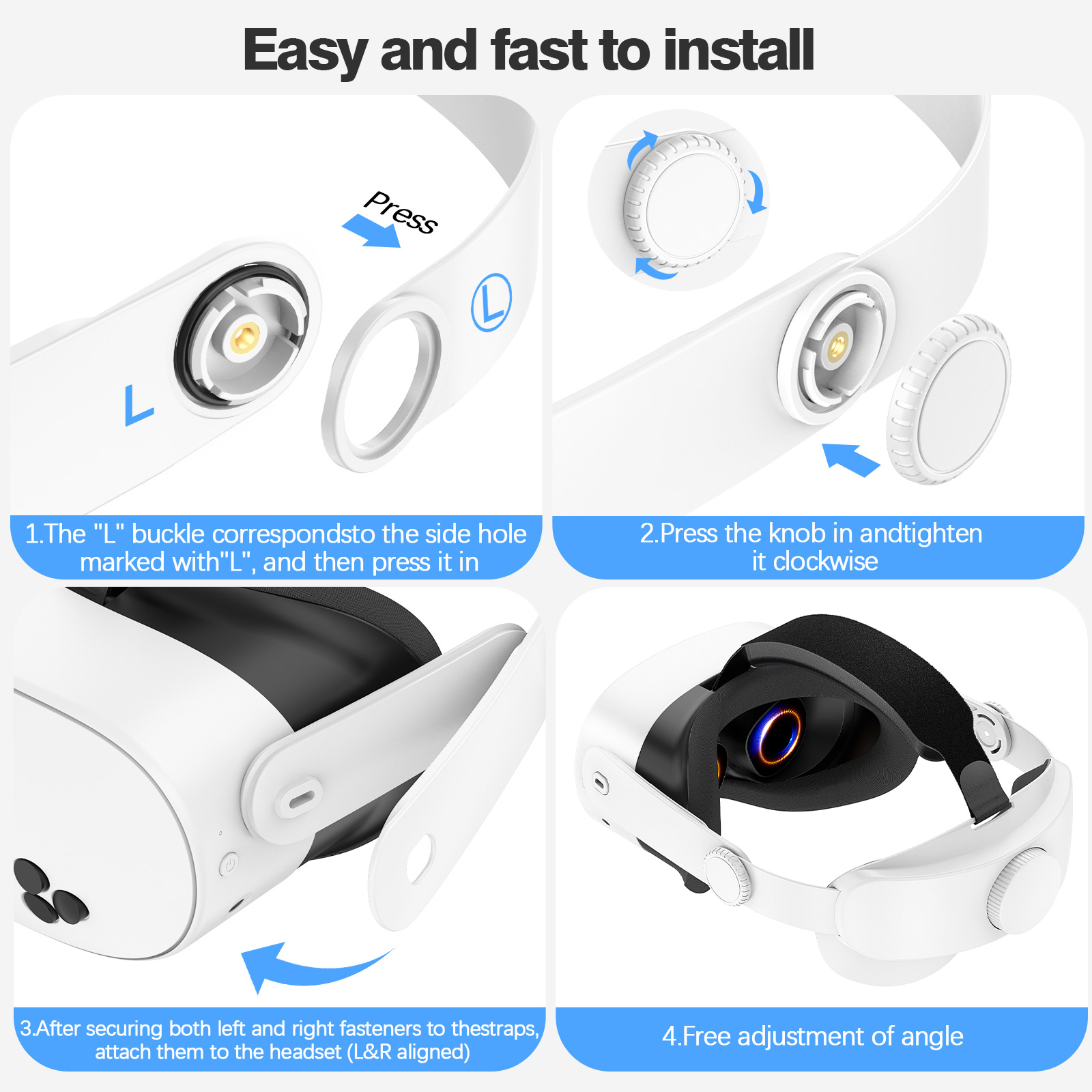 Easy and fast to install

Press

L

L

1.The "L" buckle correspondsto the side hole marked with"L", and then press it in

2.Press the knob in andtighten it clockwise

3.After securing both left and right fasteners to thestraps, attach them to the headset (L&R aligned)

4.Free adjustment of angle