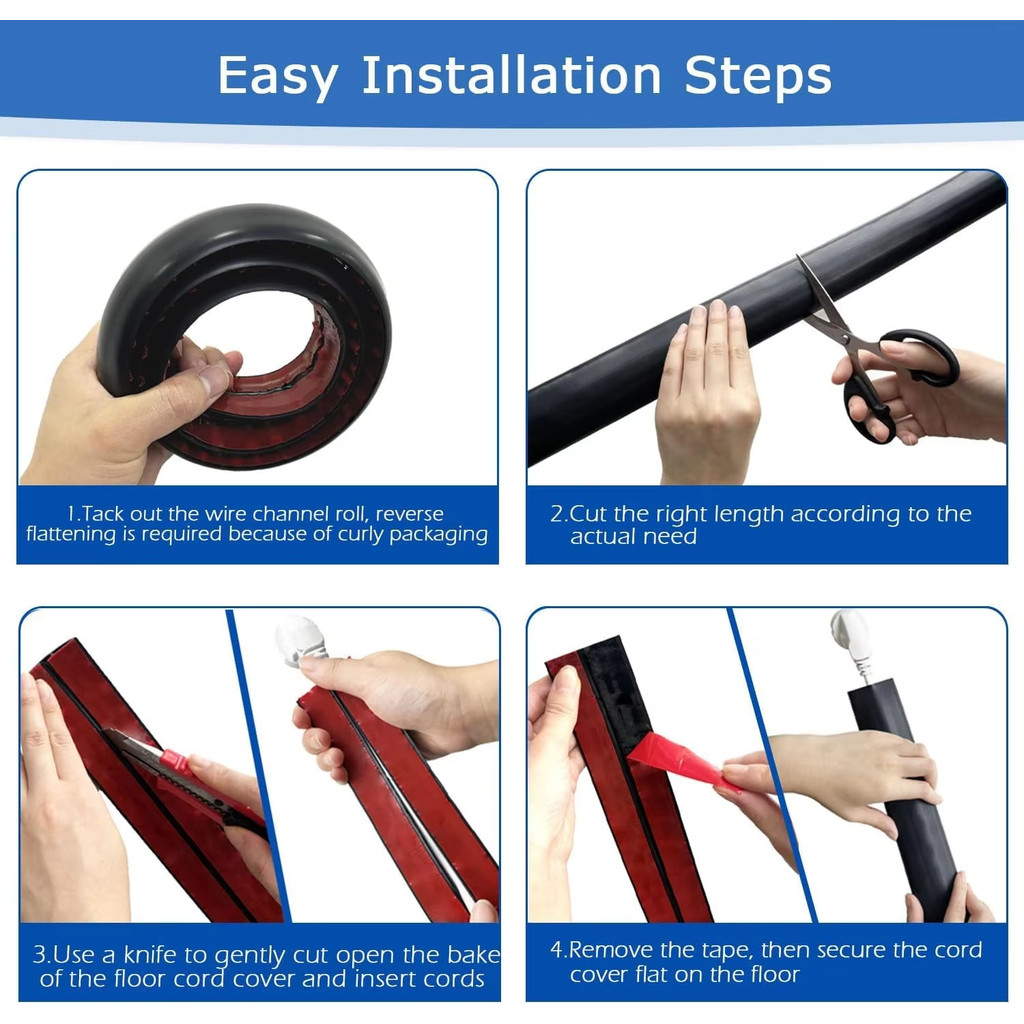 Easy Installation Steps

1.Tack out the wire channel roll, reverse flattening is required because of curly packaging

2.Cut the right length according to the actual need

3.Use a knife to gently cut open the bake of the floor cord cover and insert cords

4.Remove the tape, then secure the cord cover flat on the floor