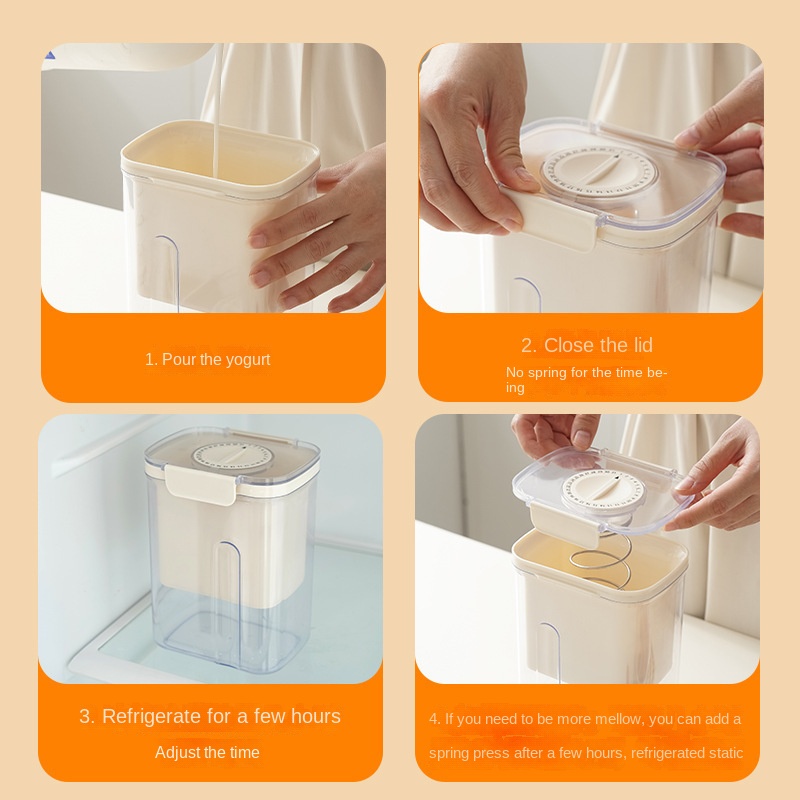 1. Pour the yogurt

2. Close the lid

No spring for the time being

3. Refrigerate for a few hours

Adjust the time

4. If you need to be more mellow, you can add a spring press after a few hours, refrigerated static