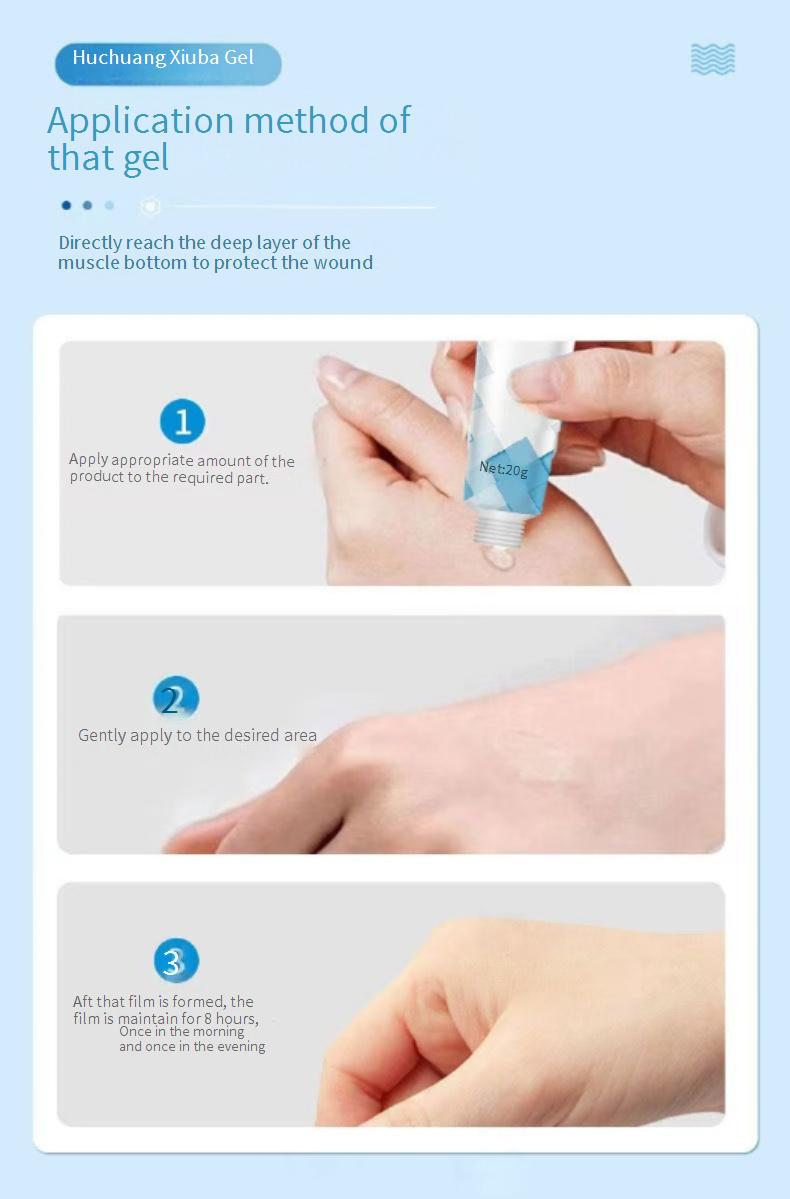 Huchuang Xiuba Gel

Application method of that gel

Directly reach the deep layer of the muscle bottom to protect the wound

1

Apply appropriate amount of the product to the required part.

Net:20g

2

Gently apply to the desired area

3

Aft that film is formed, the film is maintain for 8 hours, Once in the morning and once in the evening