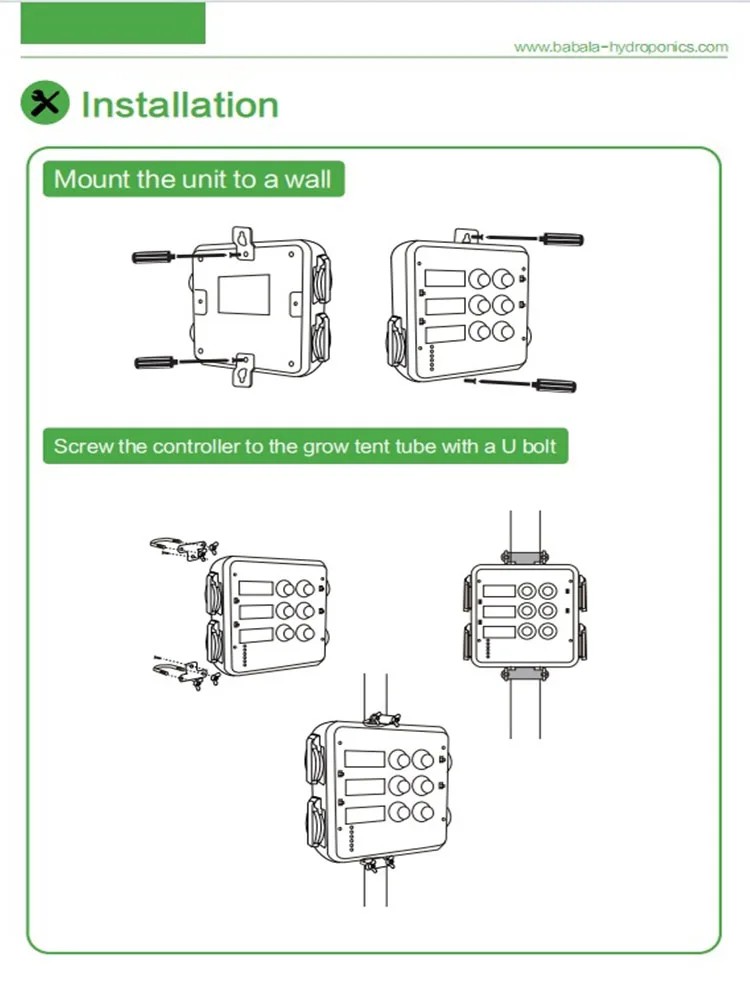 www.babala-hydroponics.com

Installation

Mount the unit to a wall

Screw the controller to the grow tent tube with a U bolt