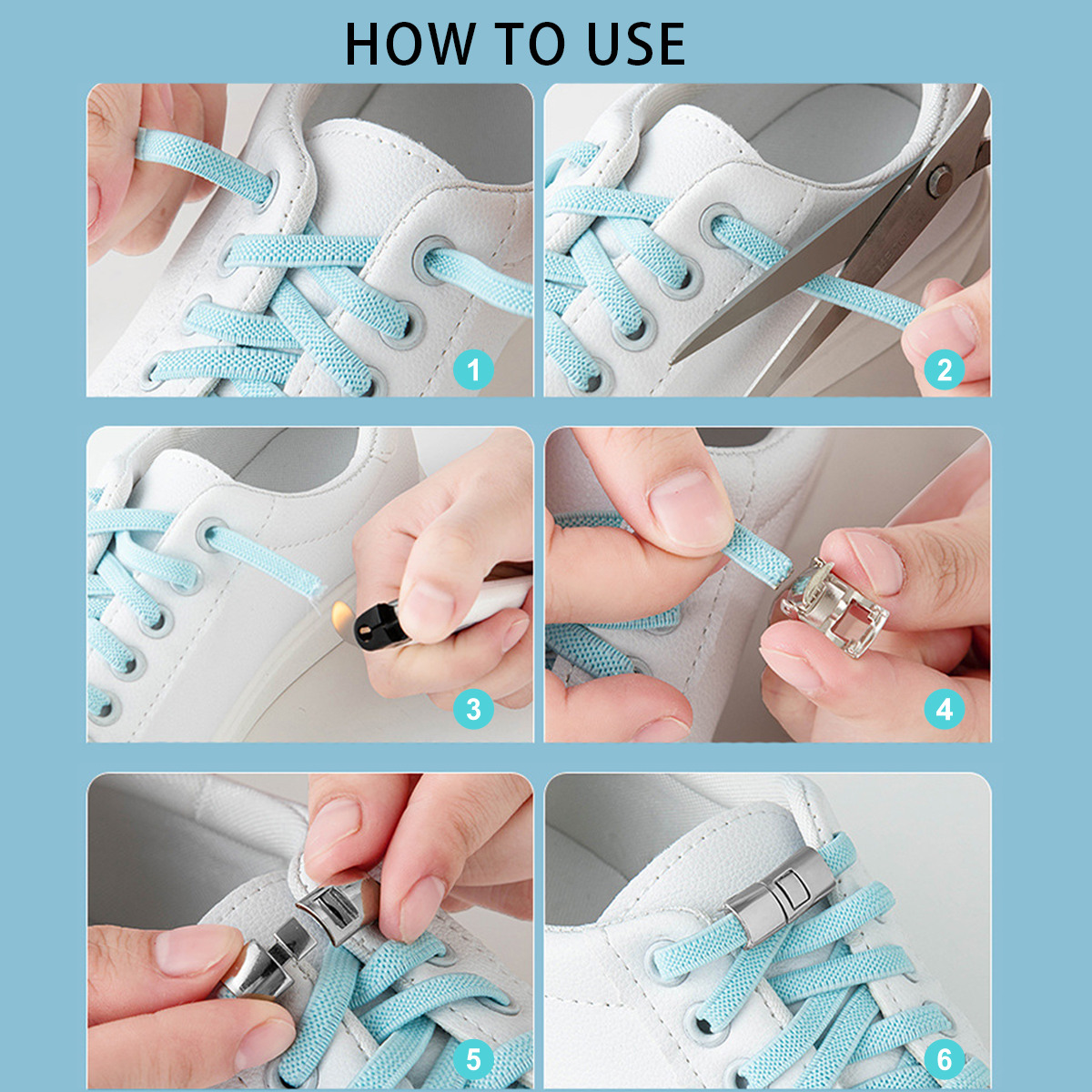 HOW TO USE

1

2

3

4

5

6