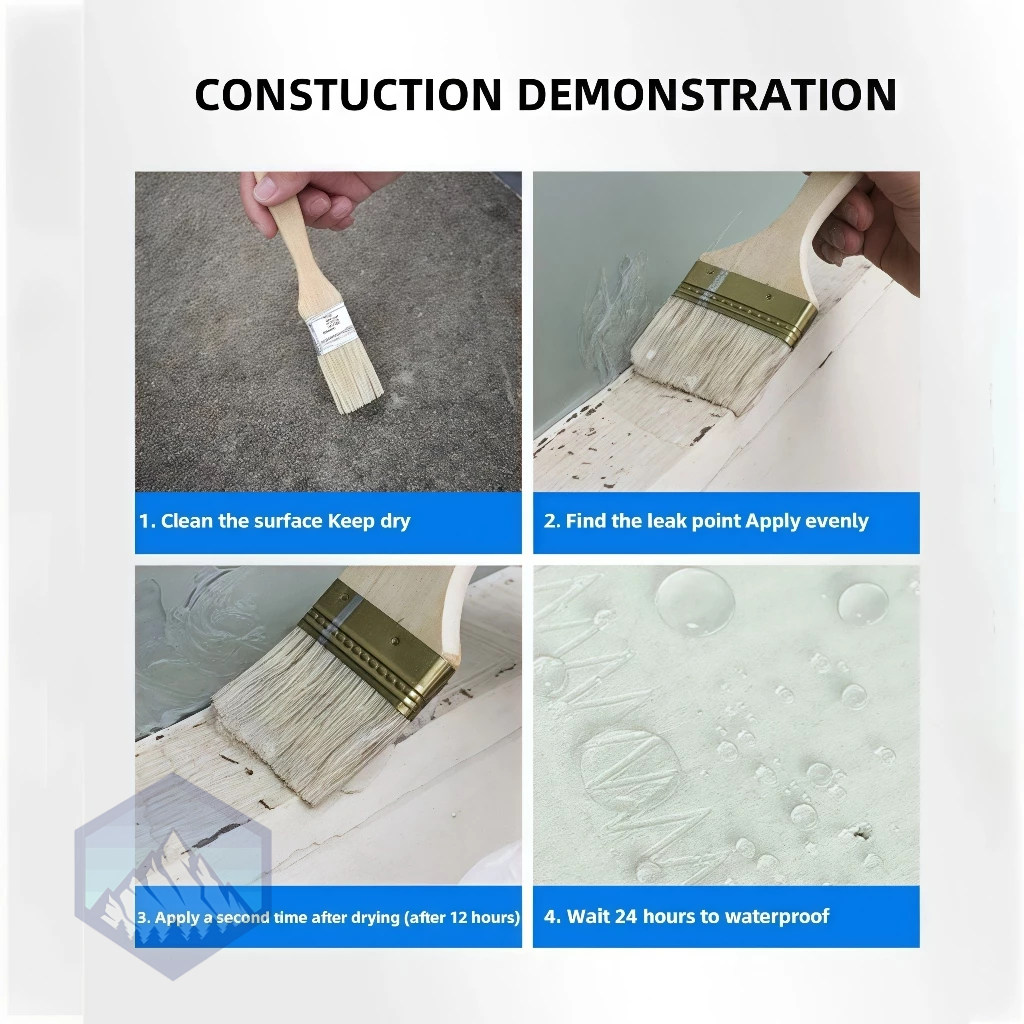 CONSTUCTION DEMONSTRATION

1. Clean the surface Keep dry

2. Find the leak point Apply evenly

3. Apply a second time after drying (after 12 hours)

4. Wait 24 hours to waterproof