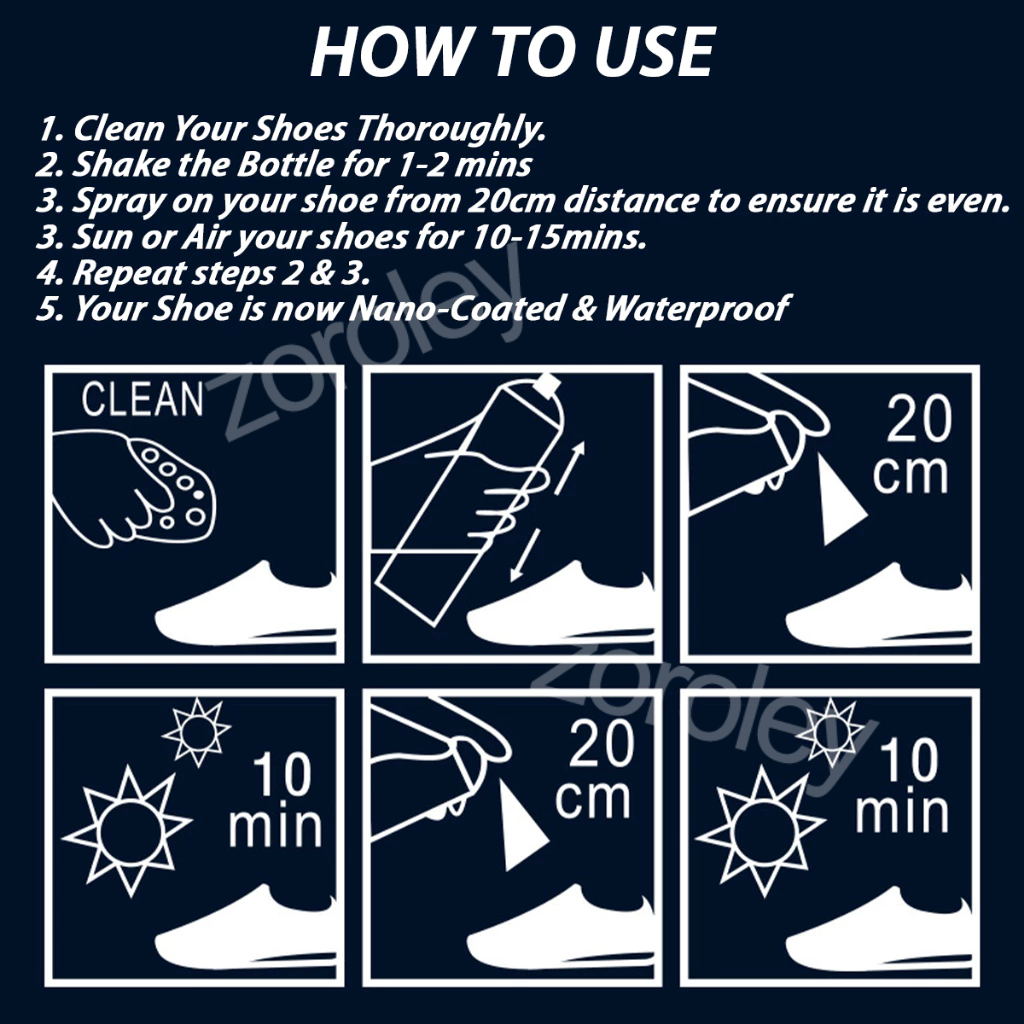 HOW TO USE

1. Clean Your Shoes Thoroughly.
2. Shake the Bottle for 1-2 mins
3. Spray on your shoe from 20cm distance to ensure it is even.
3. Sun or Air your shoes for 10-15mins.
4. Repeat steps 2 & 3.
5. Your Shoe is now Nano-Coated & Waterproof

zoroley

CLEAN

20 cm

zoroley

10 min

20 cm

10 min