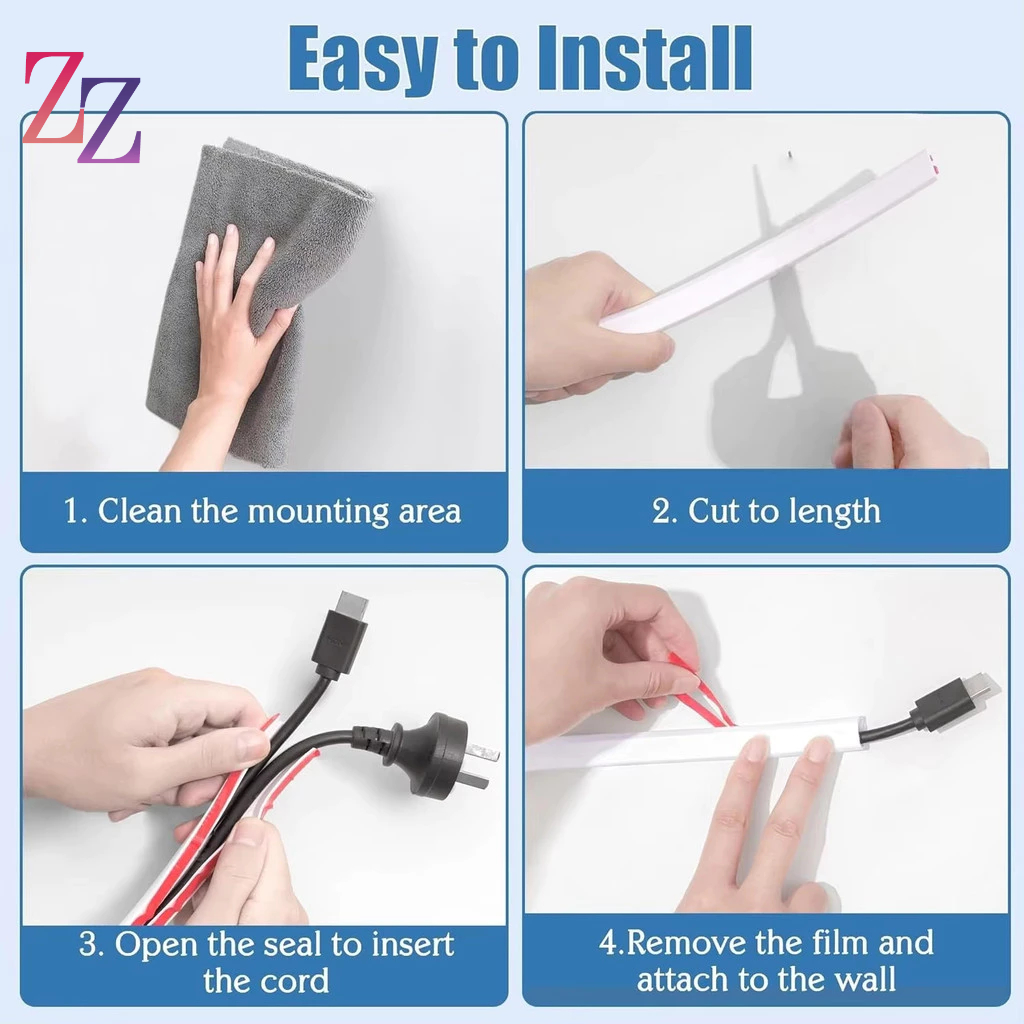 ZZ

Easy to Install

1. Clean the mounting area

2. Cut to length

3. Open the seal to insert the cord

4.Remove the film and attach to the wall