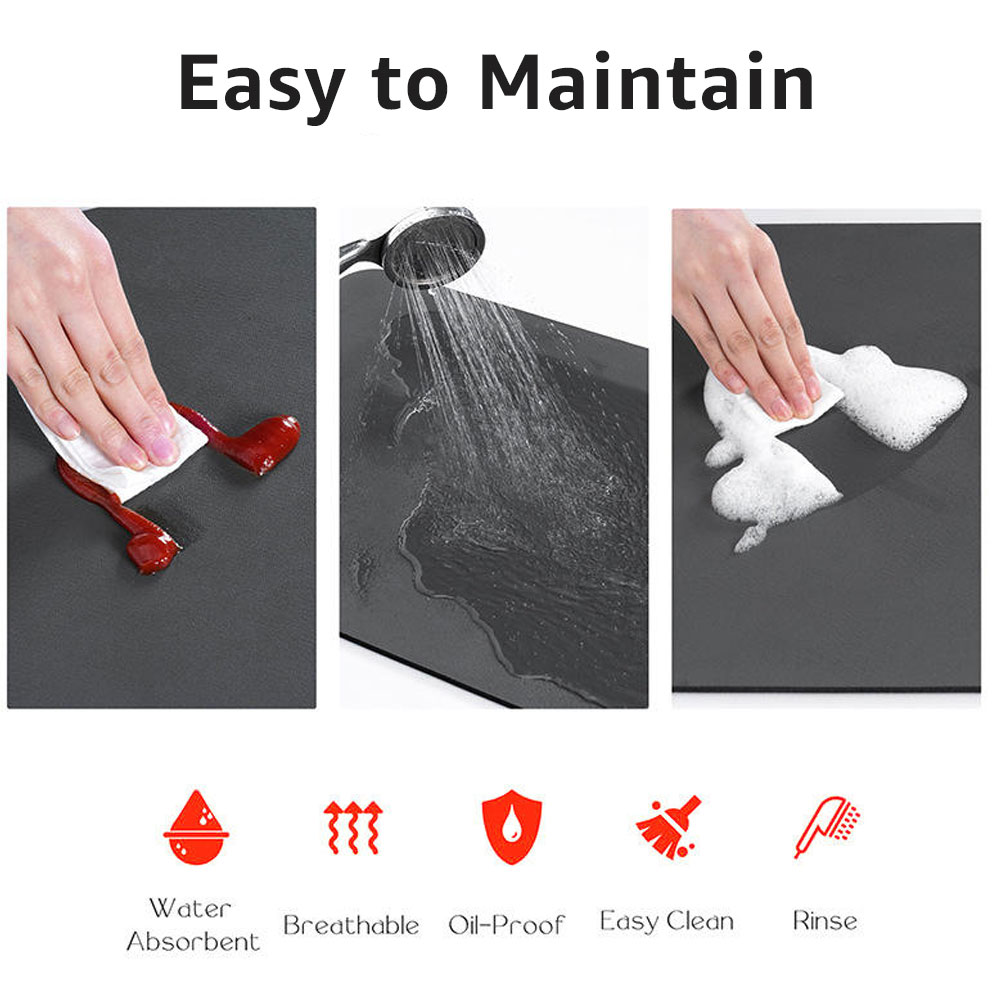 Easy to Maintain

Water Absorbent

Breathable

Oil-Proof

Easy Clean

Rinse