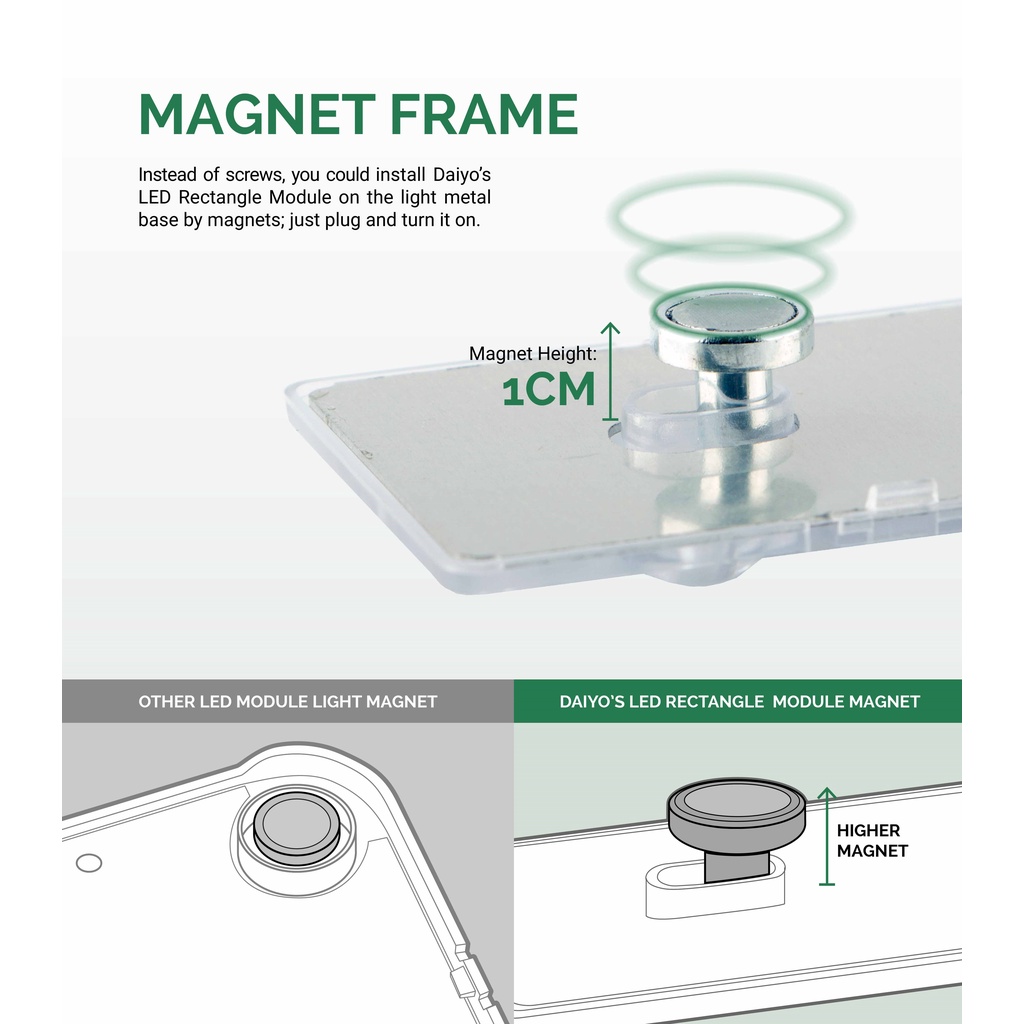 MAGNET FRAME

Instead of screws, you could install Daiyo's LED Rectangle Module on the light metal base by magnets; just plug and turn it on.

Magnet Height:
1CM

OTHER LED MODULE LIGHT MAGNET

DAIYO'S LED RECTANGLE MODULE MAGNET

HIGHER MAGNET