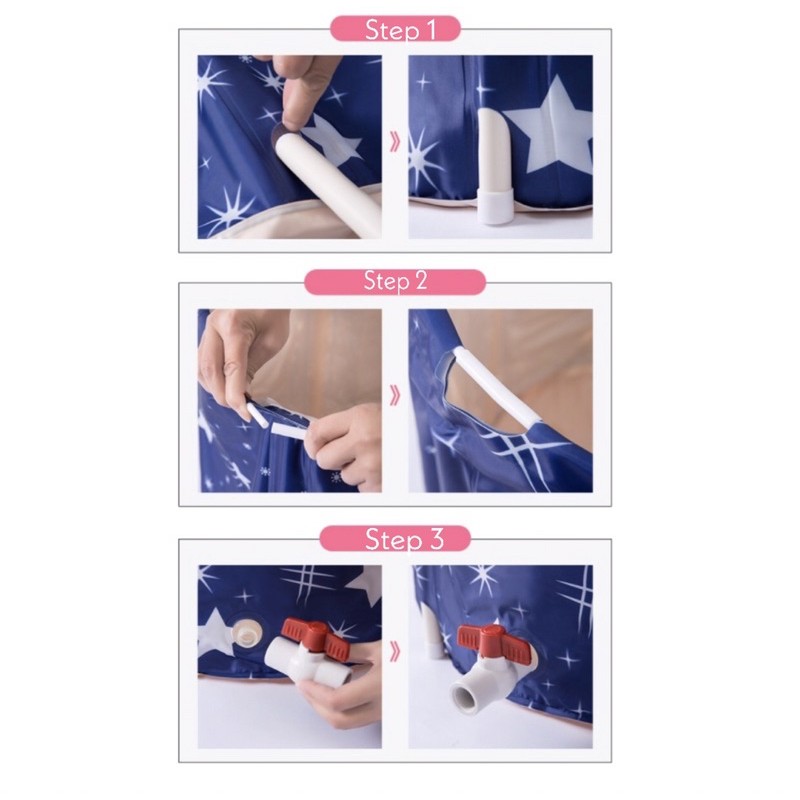 Step 1

Step 2

Step 3