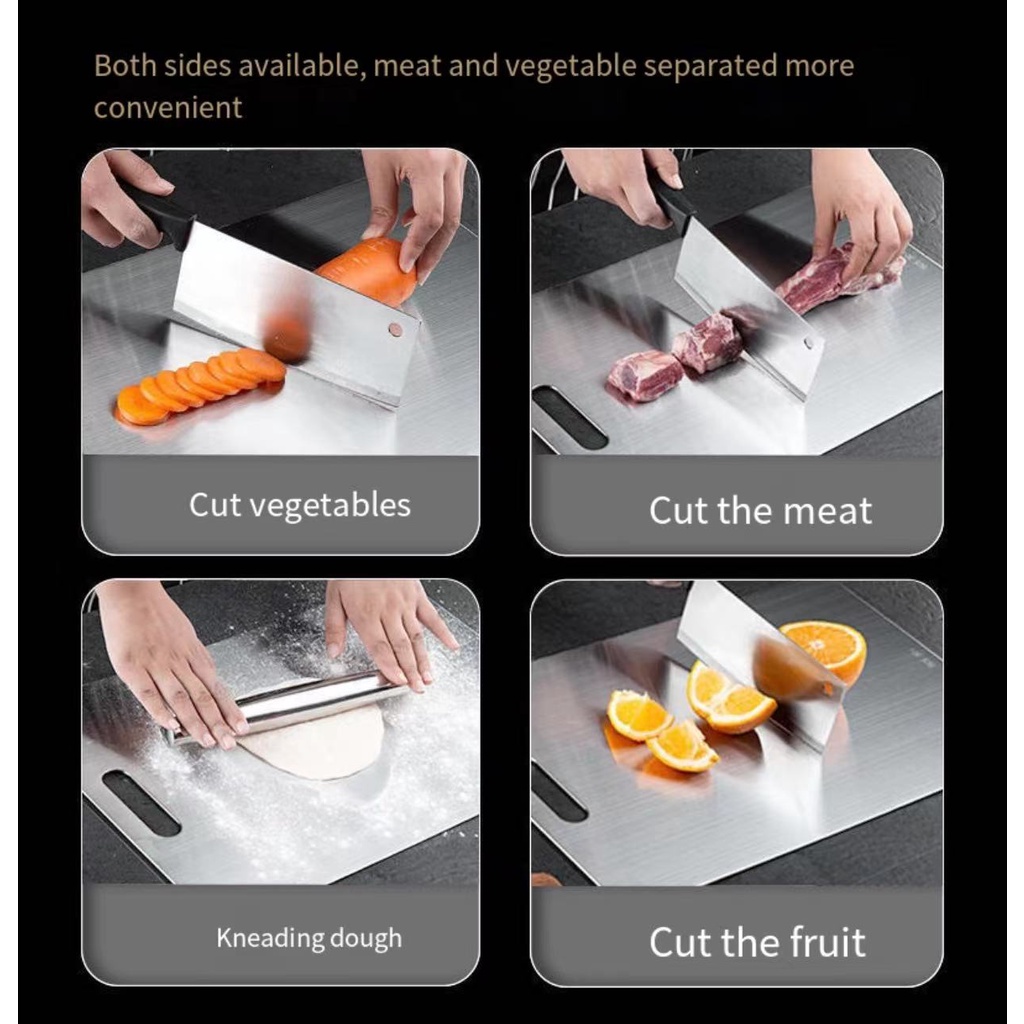 Both sides available, meat and vegetable separated more convenient

Cut vegetables

Cut the meat

Kneading dough

Cut the fruit