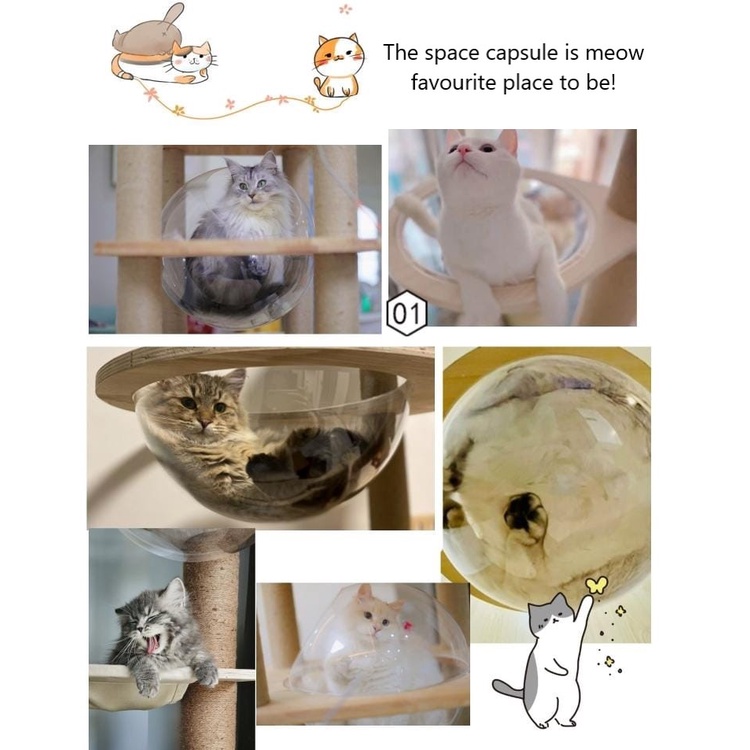 The space capsule is meow favourite place to be!

01