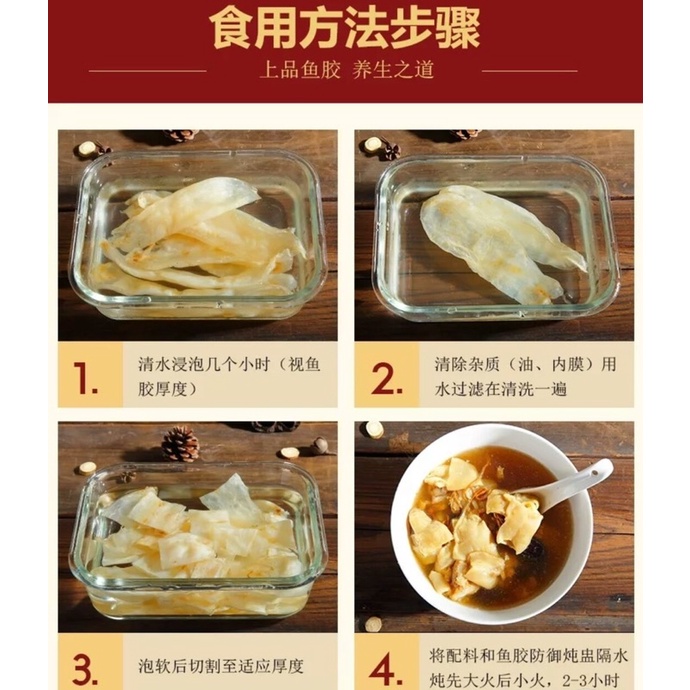 食用方法步骤

上品鱼胶 养生之道

1. 清水浸泡几个小时（视鱼胶厚度）

2. 清除杂质（油、内膜）用水过滤在清洗一遍

3. 泡软后切割至适应厚度

4. 将配料和鱼胶防御炖盅隔水炖先大火后小火，2-3小时