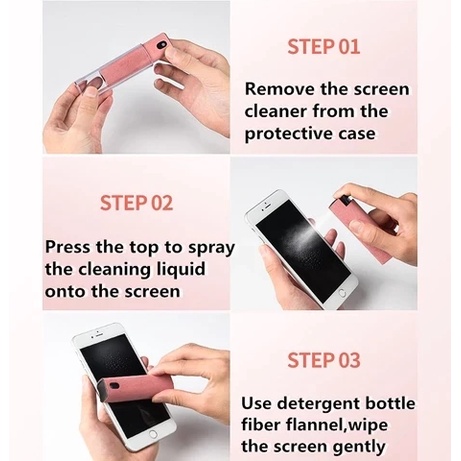 STEP 01

Remove the screen cleaner from the protective case

STEP 02

Press the top to spray the cleaning liquid onto the screen

STEP 03

Use detergent bottle fiber flannel,wipe the screen gently