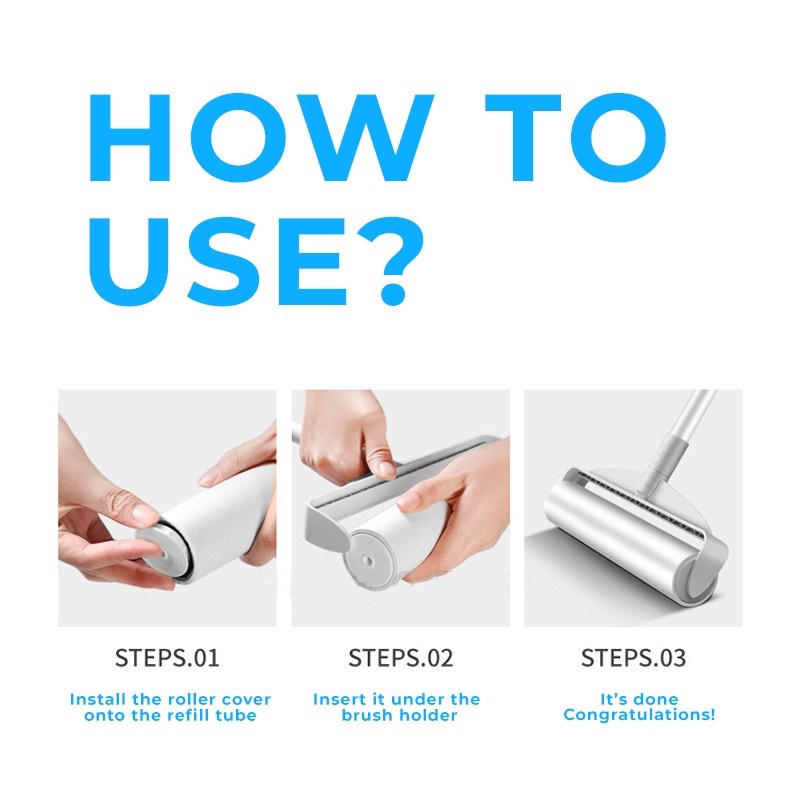 HOW TO USE?

STEPS.01

Install the roller cover onto the refill tube

STEPS.02

Insert it under the brush holder

STEPS.03

It's done Congratulations!