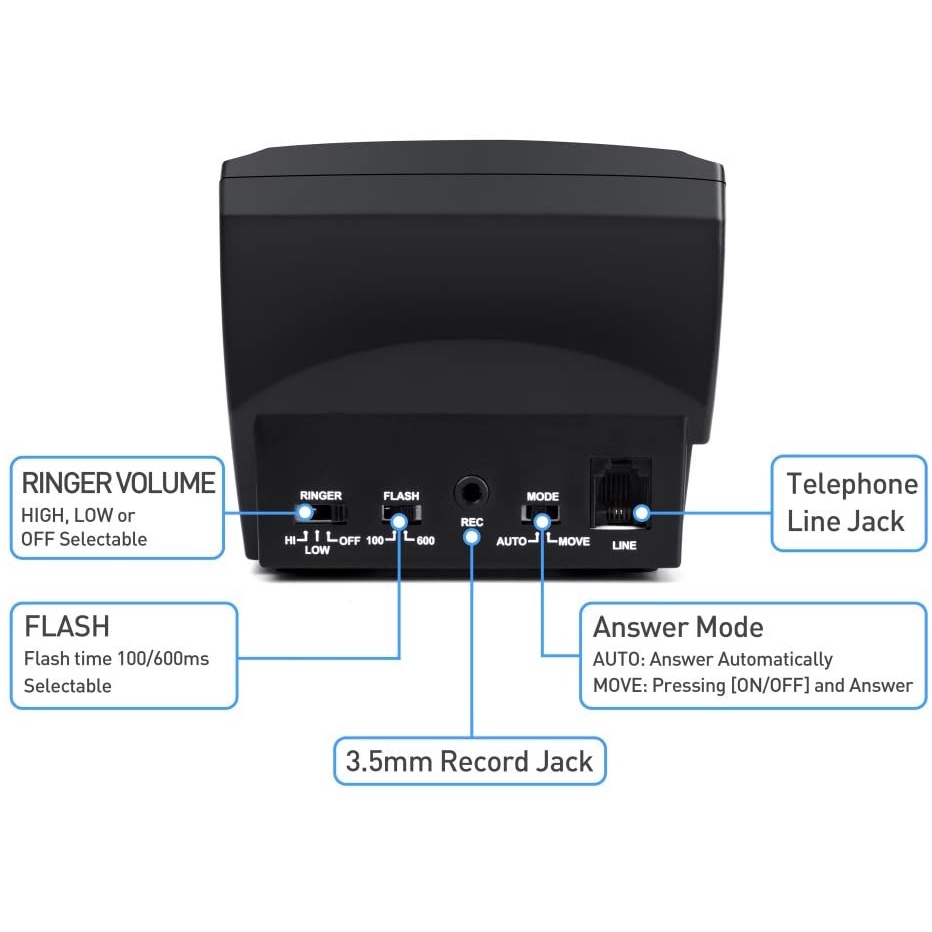 RINGER VOLUME
HIGH, LOW or OFF Selectable

RINGER
HI LOW OFF

FLASH
100 600

REC

MODE
AUTO MOVE

LINE

Telephone Line Jack

FLASH
Flash time 100/600ms Selectable

Answer Mode
AUTO: Answer Automatically
MOVE: Pressing [ON/OFF] and Answer

3.5mm Record Jack