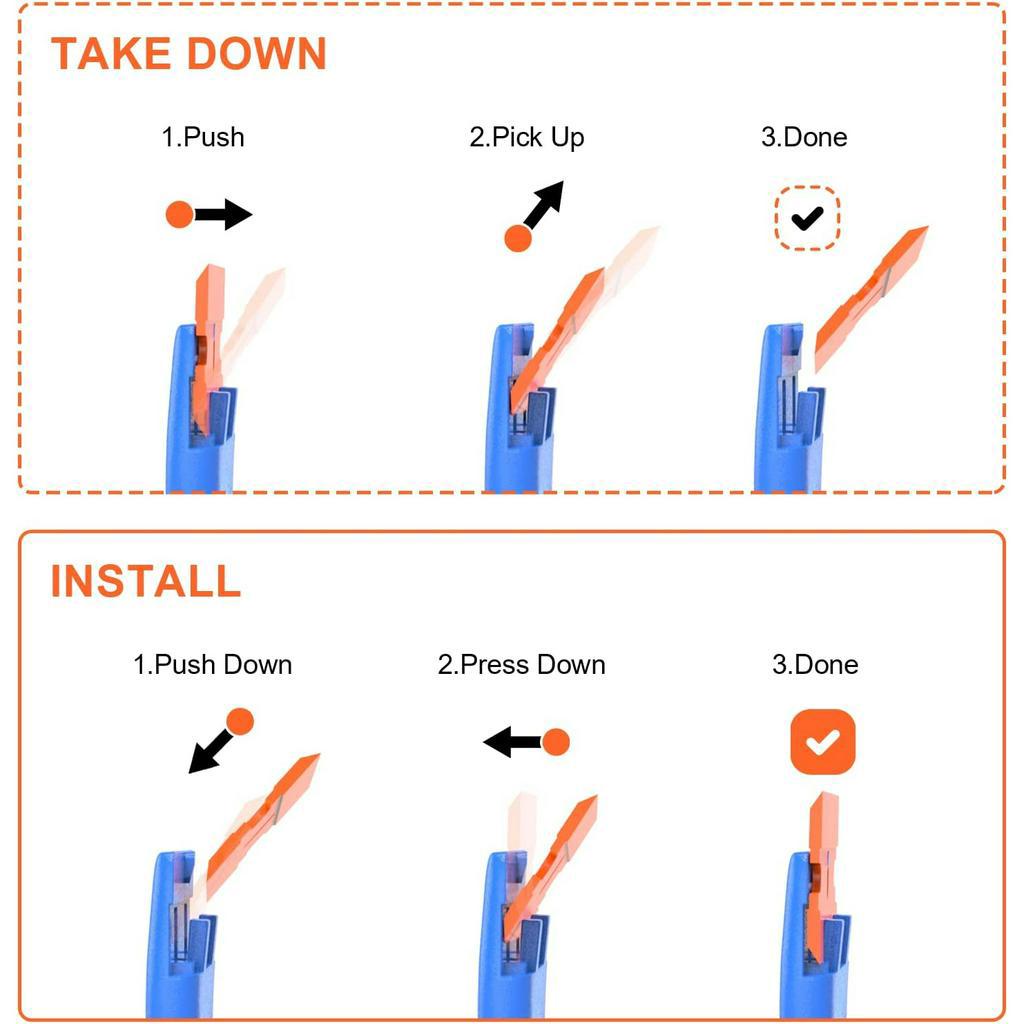 TAKE DOWN

1.Push

2.Pick Up

3.Done

INSTALL

1.Push Down

2.Press Down

3.Done