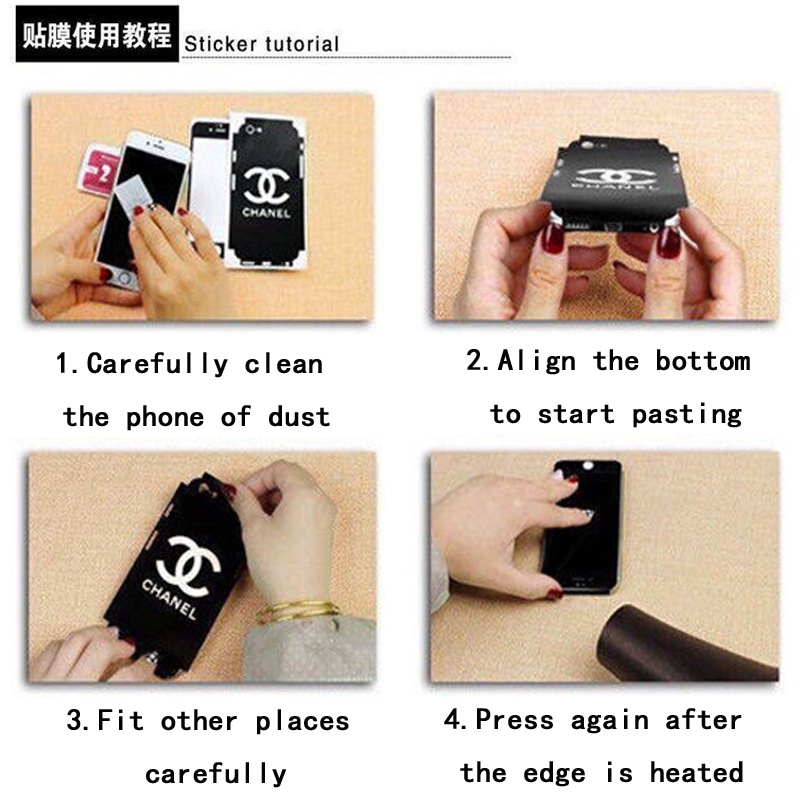 贴膜使用教程 Sticker tutorial

2

CHANEL

CHANEL

1.Carefully clean the phone of dust

2.Align the bottom to start pasting

CHANEL

3.Fit other places carefully

4.Press again after the edge is heated