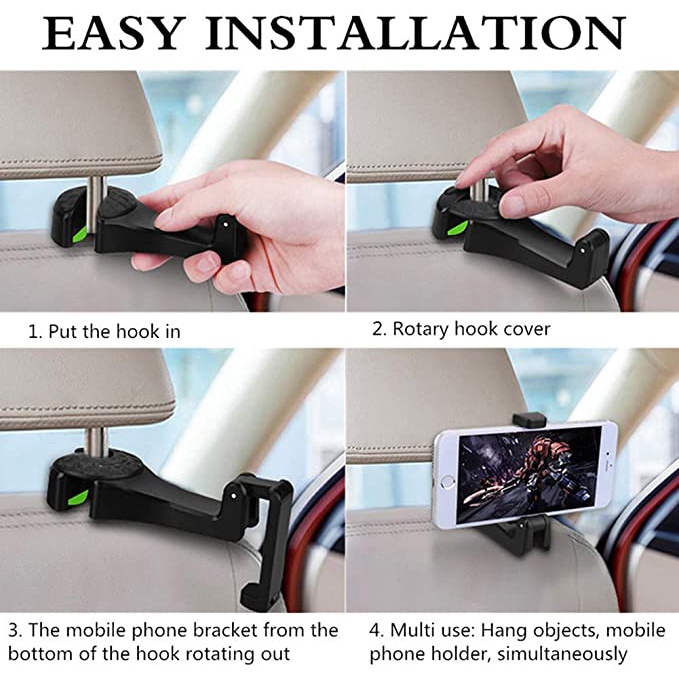 EASY INSTALLATION

1. Put the hook in

2. Rotary hook cover

3. The mobile phone bracket from the bottom of the hook rotating out

4. Multi use: Hang objects, mobile phone holder, simultaneously