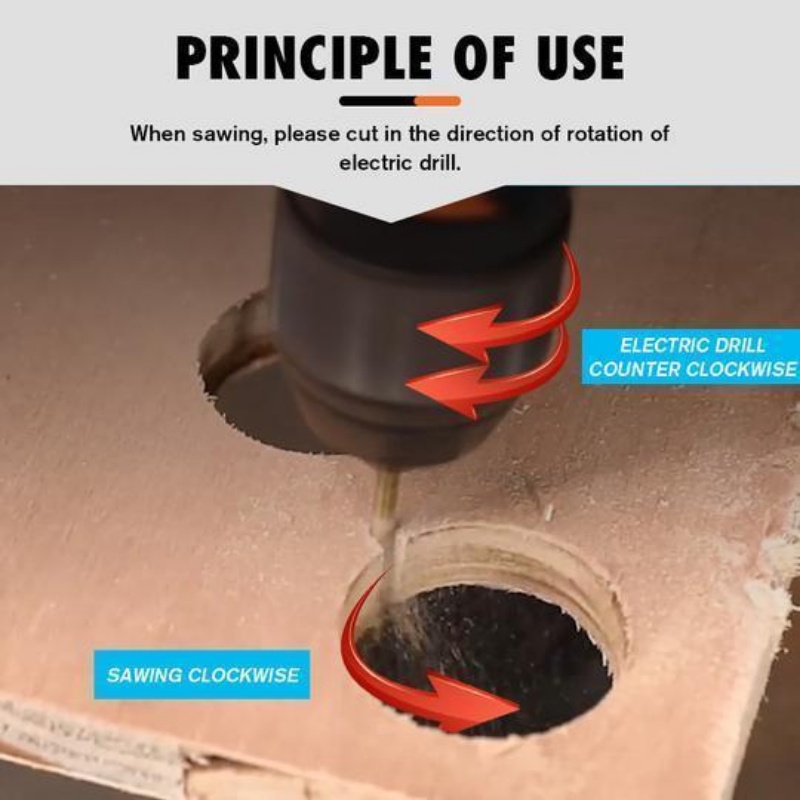 PRINCIPLE OF USE

When sawing, please cut in the direction of rotation of electric drill.

ELECTRIC DRILL COUNTER CLOCKWISE

SAWING CLOCKWISE