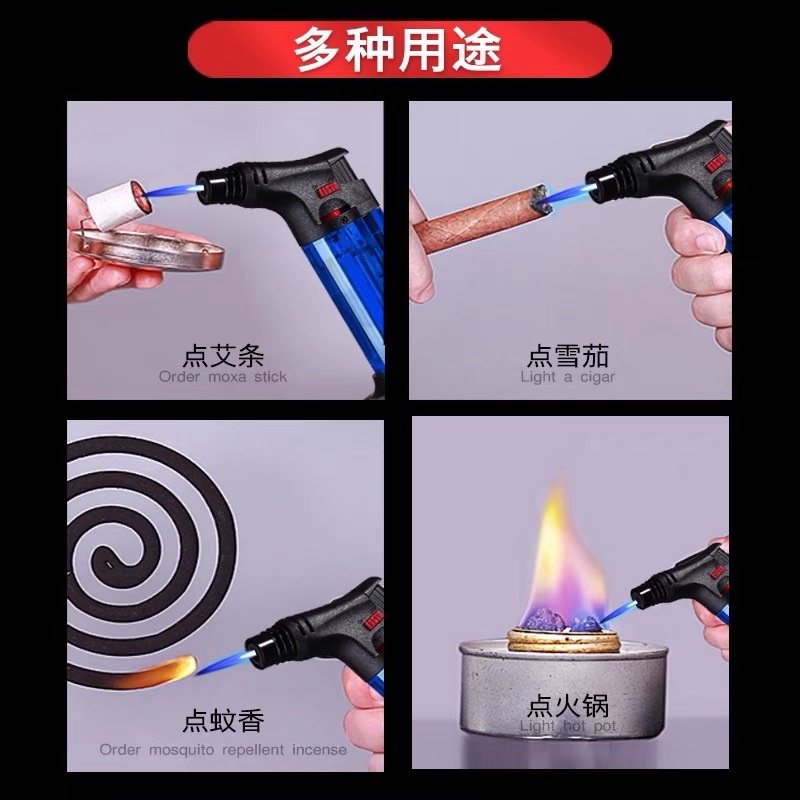 多种用途

点艾条
Order moxa stick

点雪茄
Light a cigar

点蚊香
Order mosquito repellent incense

点火锅
Light hot pot