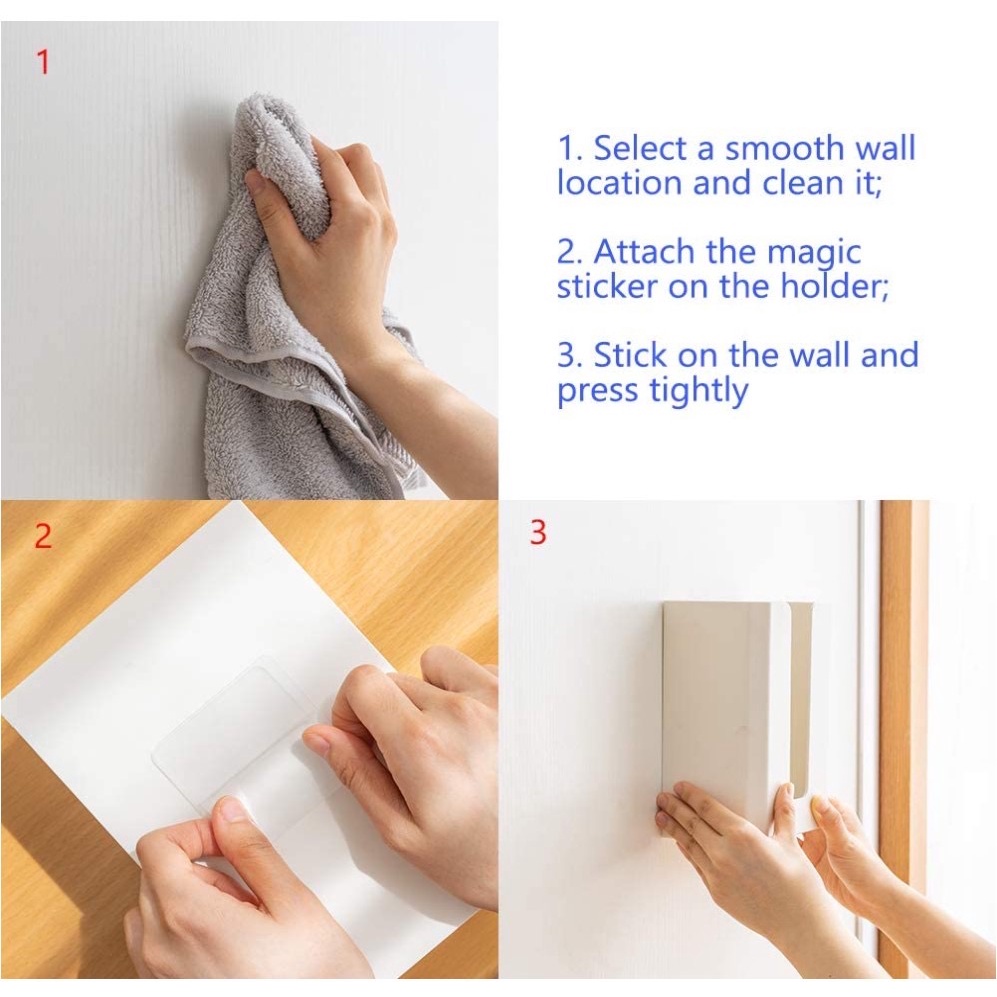 1

1. Select a smooth wall location and clean it;

2. Attach the magic sticker on the holder;

3. Stick on the wall and press tightly

2

3