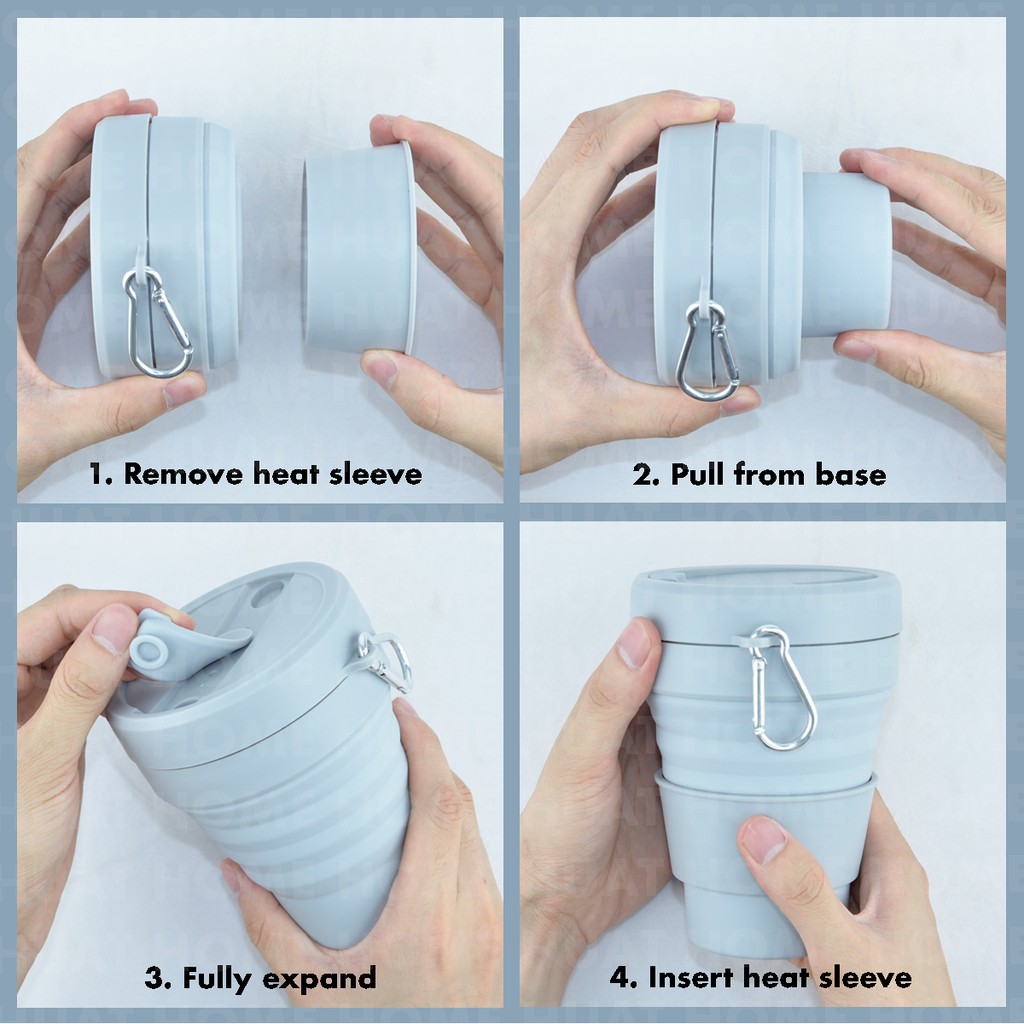 1. Remove heat sleeve

2. Pull from base

3. Fully expand

4. Insert heat sleeve