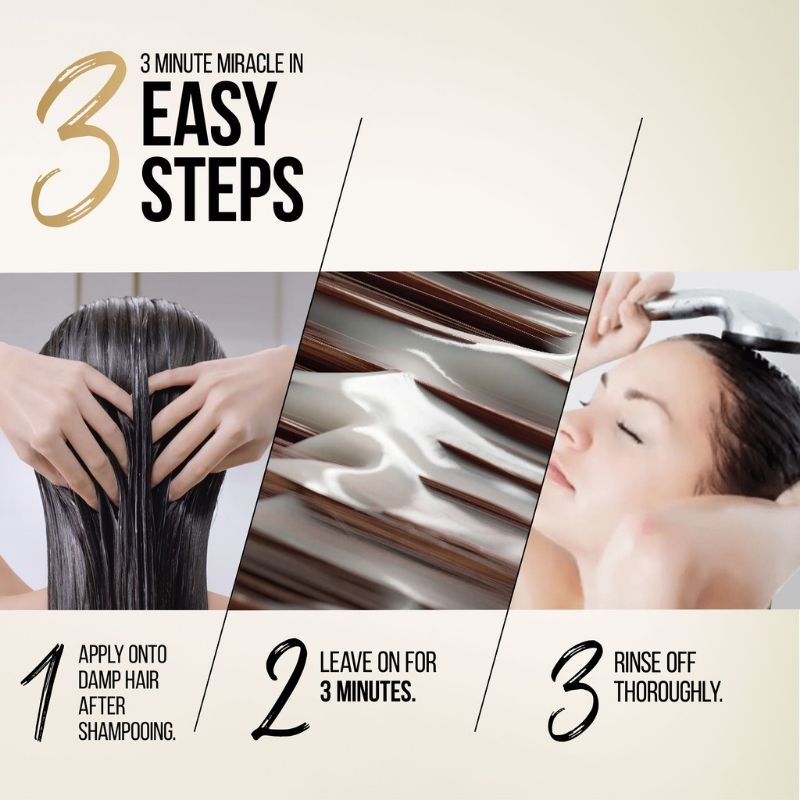 3 3 MINUTE MIRACLE IN EASY STEPS

1 APPLY ONTO DAMP HAIR AFTER SHAMPOOING.

2 LEAVE ON FOR 3 MINUTES.

3 RINSE OFF THOROUGHLY.