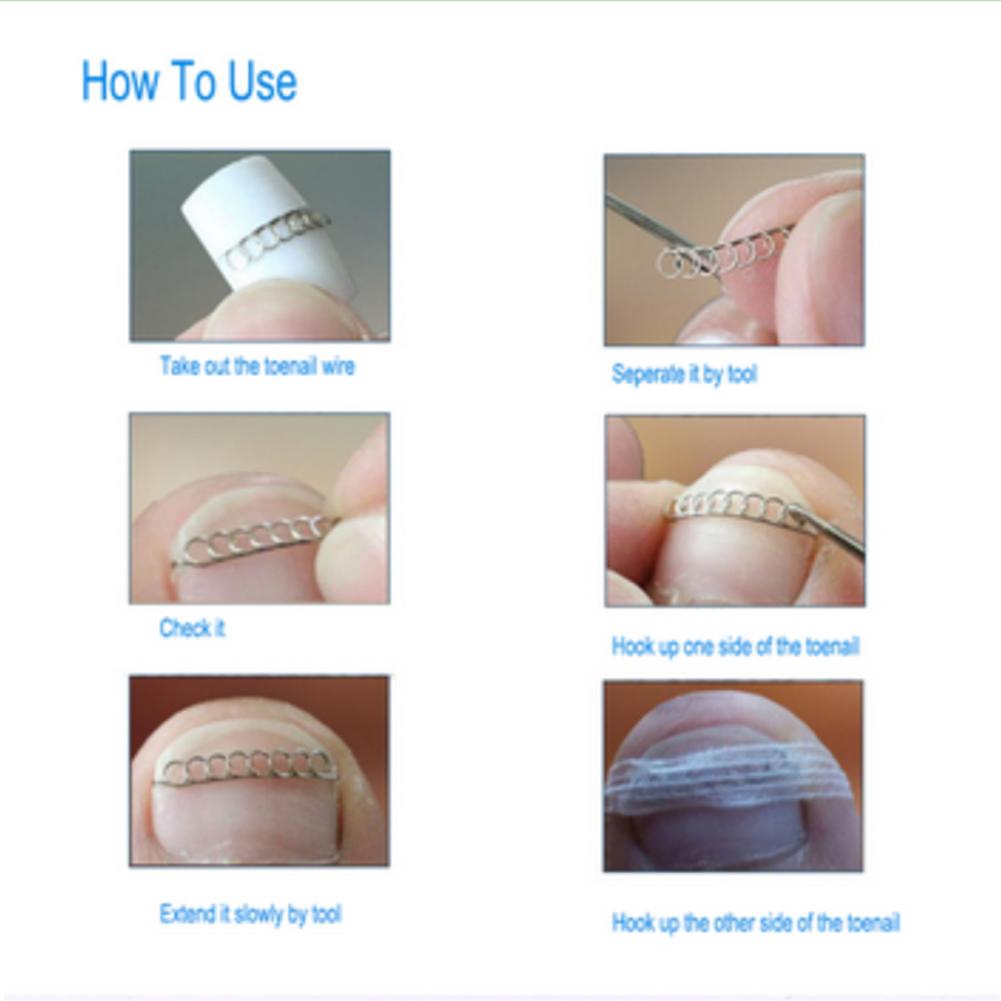 How To Use

Take out the toenail wire

Seperate it by tool

Check it

Hook up one side of the toenail

Extend it slowly by tool

Hook up the other side of the toenail