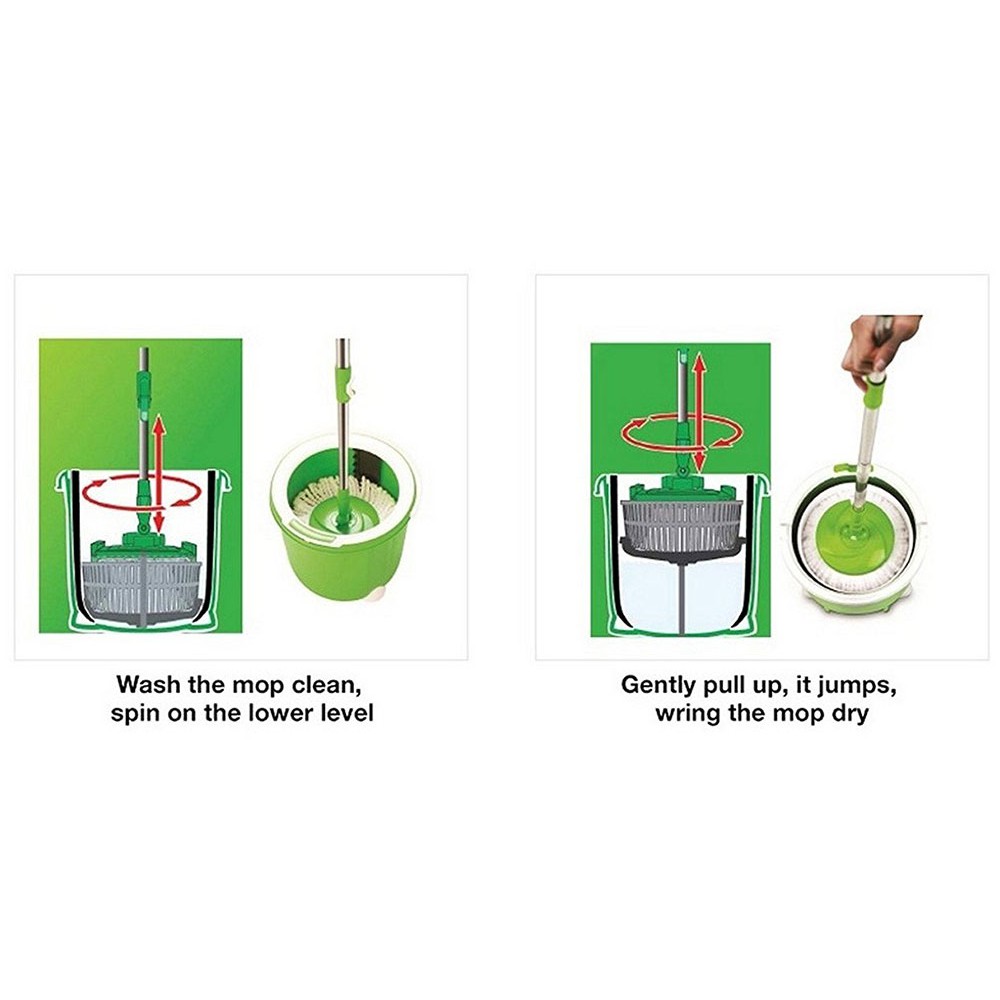 Wash the mop clean, spin on the lower level

Gently pull up, it jumps, wring the mop dry