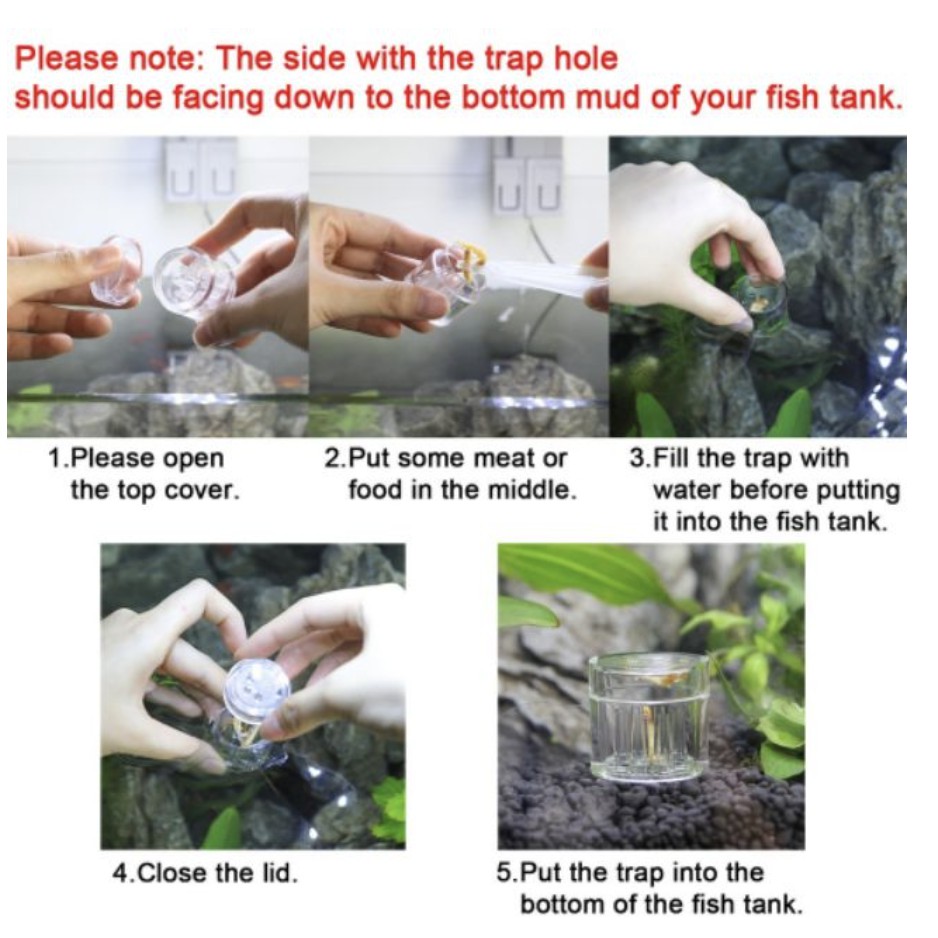 Please note: The side with the trap hole should be facing down to the bottom mud of your fish tank.

1.Please open the top cover.

2.Put some meat or food in the middle.

3.Fill the trap with water before putting it into the fish tank.

4.Close the lid.

5.Put the trap into the bottom of the fish tank.