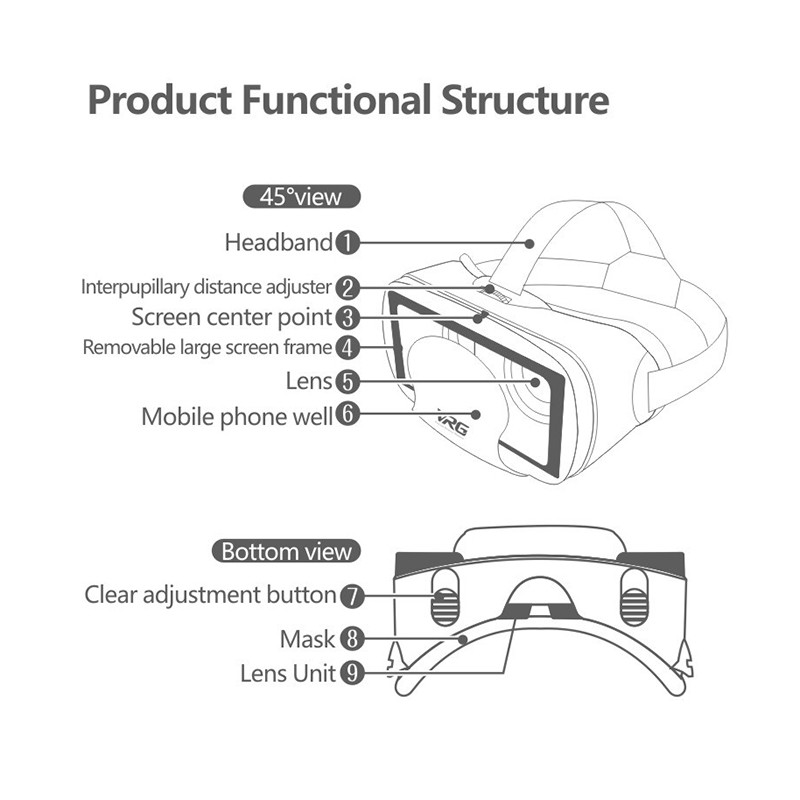 Product Functional Structure

45°view

Headband 1

Interpupillary distance adjuster 2

Screen center point 3

Removable large screen frame 4

Lens 5

Mobile phone well 6

VRG

Bottom view

Clear adjustment button 7

Mask 8

Lens Unit 9