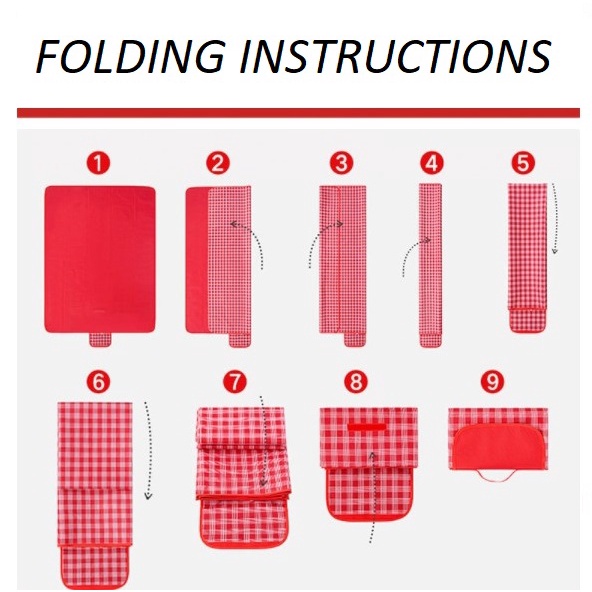 FOLDING INSTRUCTIONS

1

2

3

4

5

6

7

8

9