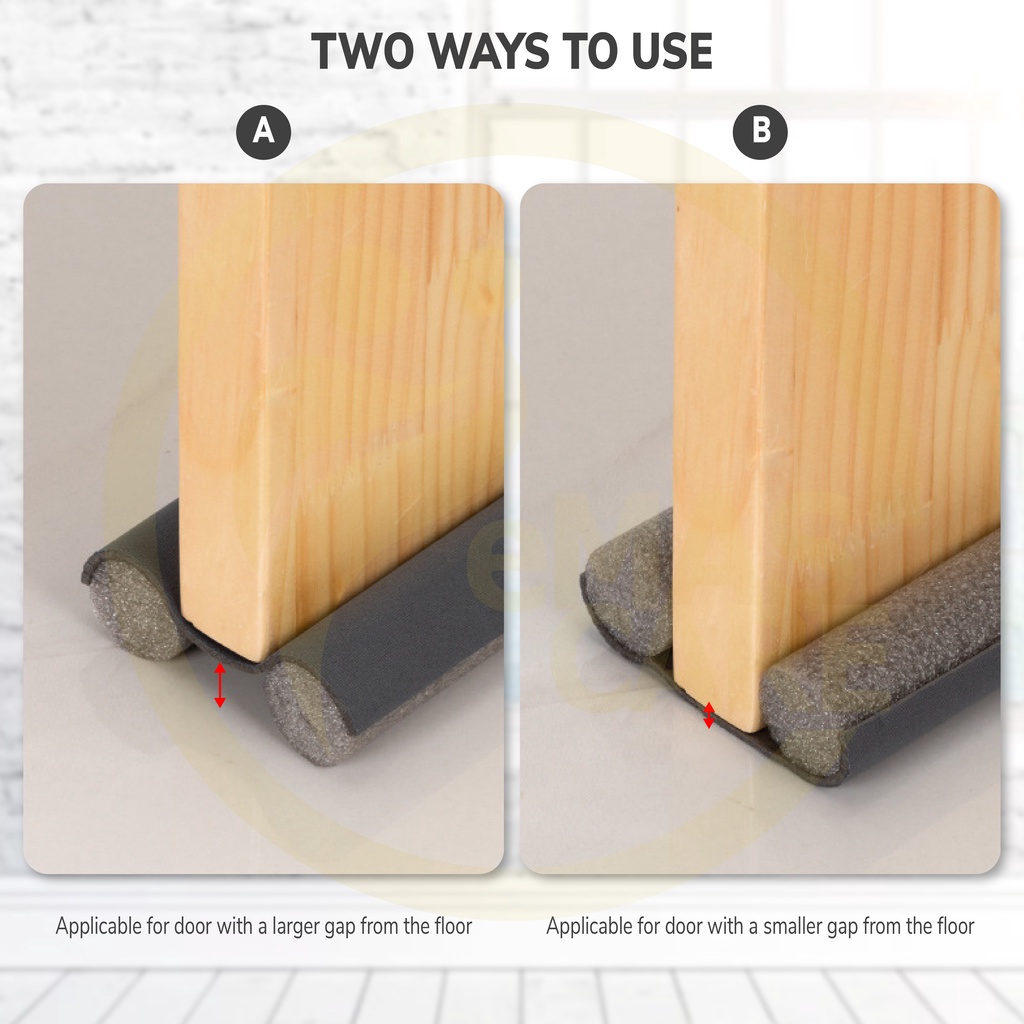 TWO WAYS TO USE

A

B

Applicable for door with a larger gap from the floor

Applicable for door with a smaller gap from the floor