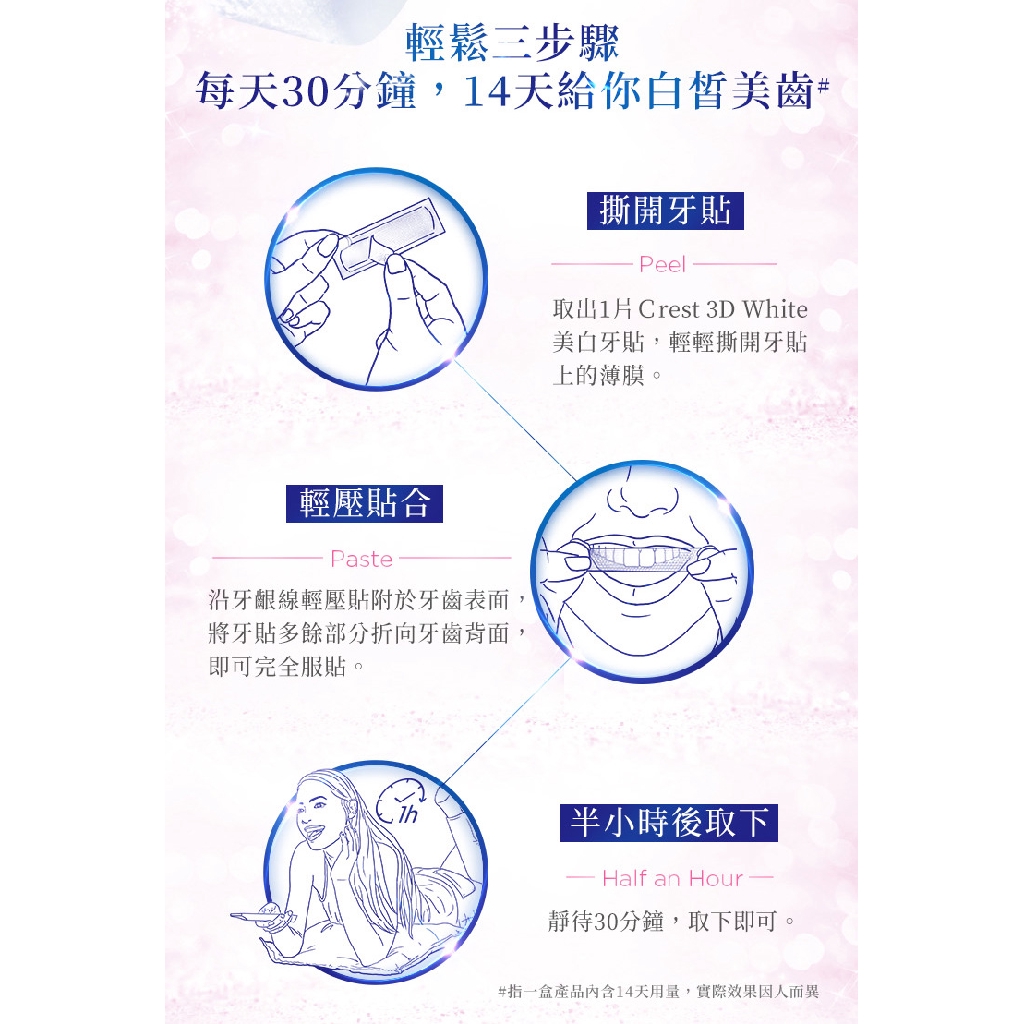 輕鬆三步驟
每天30分鐘，14天給你白皙美齒#

撕開牙貼

Peel

取出1片Crest 3D White美白牙貼，輕輕撕開牙貼上的薄膜。

輕壓貼合

Paste

沿牙齦線輕壓貼附於牙齒表面，將牙貼多餘部分折向牙齒背面，即可完全服貼。

1h

半小時後取下

Half an Hour

靜待30分鐘，取下即可。

#指一盒產品內含14天用量，實際效果因人而異