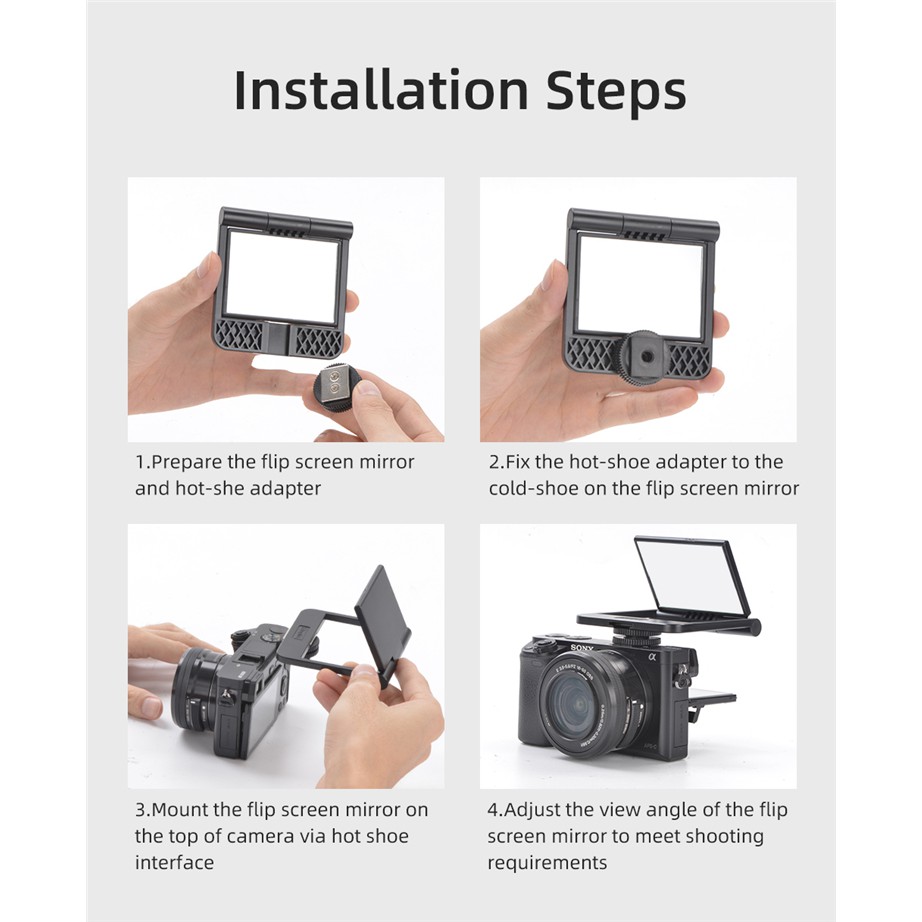 Installation Steps

1.Prepare the flip screen mirror and hot-she adapter

2.Fix the hot-shoe adapter to the cold-shoe on the flip screen mirror

3.Mount the flip screen mirror on the top of camera via hot shoe interface

SONY

α

4.Adjust the view angle of the flip screen mirror to meet shooting requirements