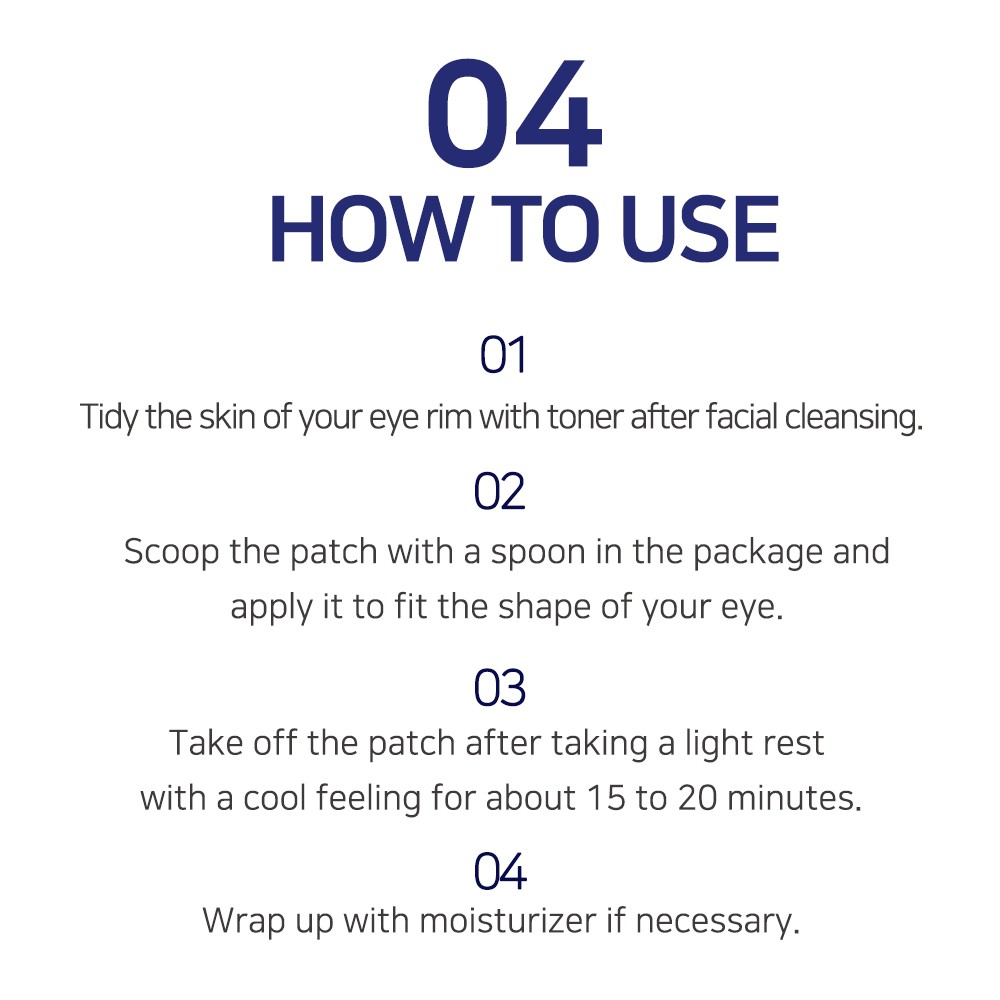 04
HOW TO USE

01
Tidy the skin of your eye rim with toner after facial cleansing.

02
Scoop the patch with a spoon in the package and apply it to fit the shape of your eye.

03
Take off the patch after taking a light rest with a cool feeling for about 15 to 20 minutes.

04
Wrap up with moisturizer if necessary.