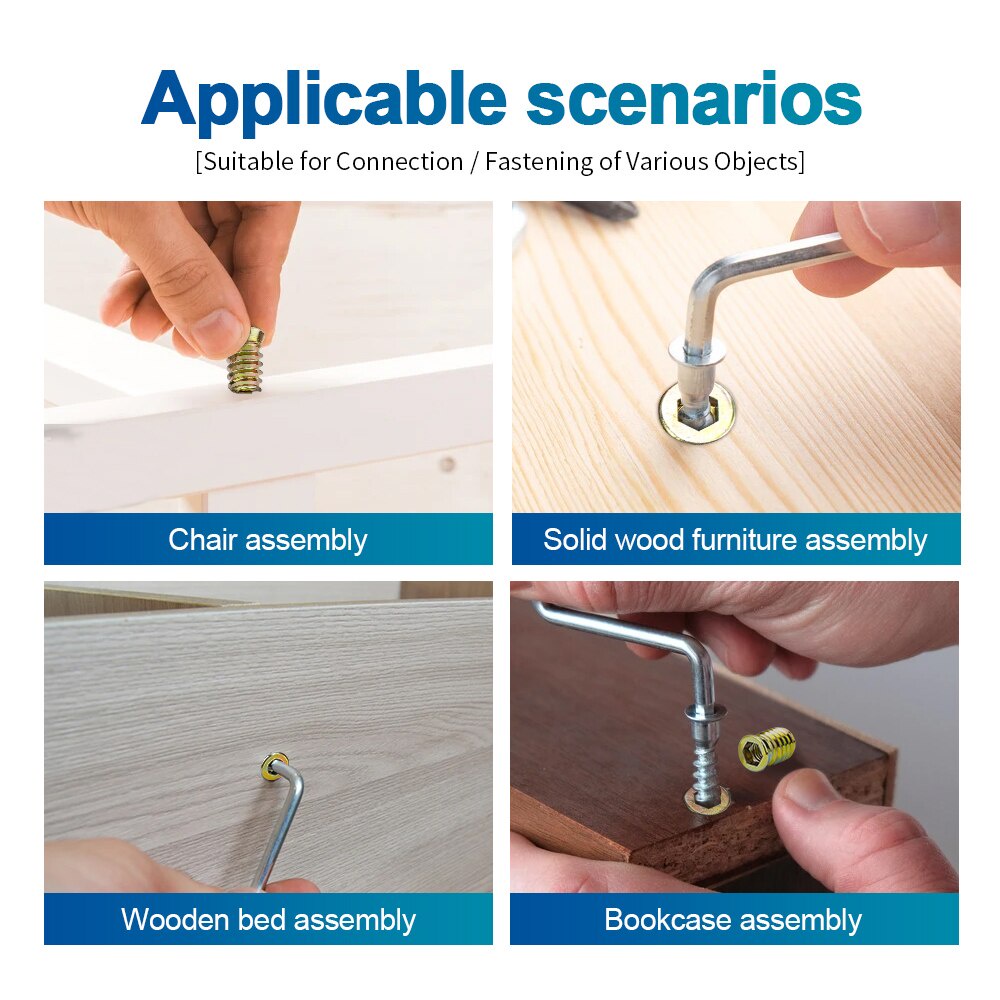 Applicable scenarios
[Suitable for Connection / Fastening of Various Objects]

Chair assembly

Solid wood furniture assembly

Wooden bed assembly

Bookcase assembly