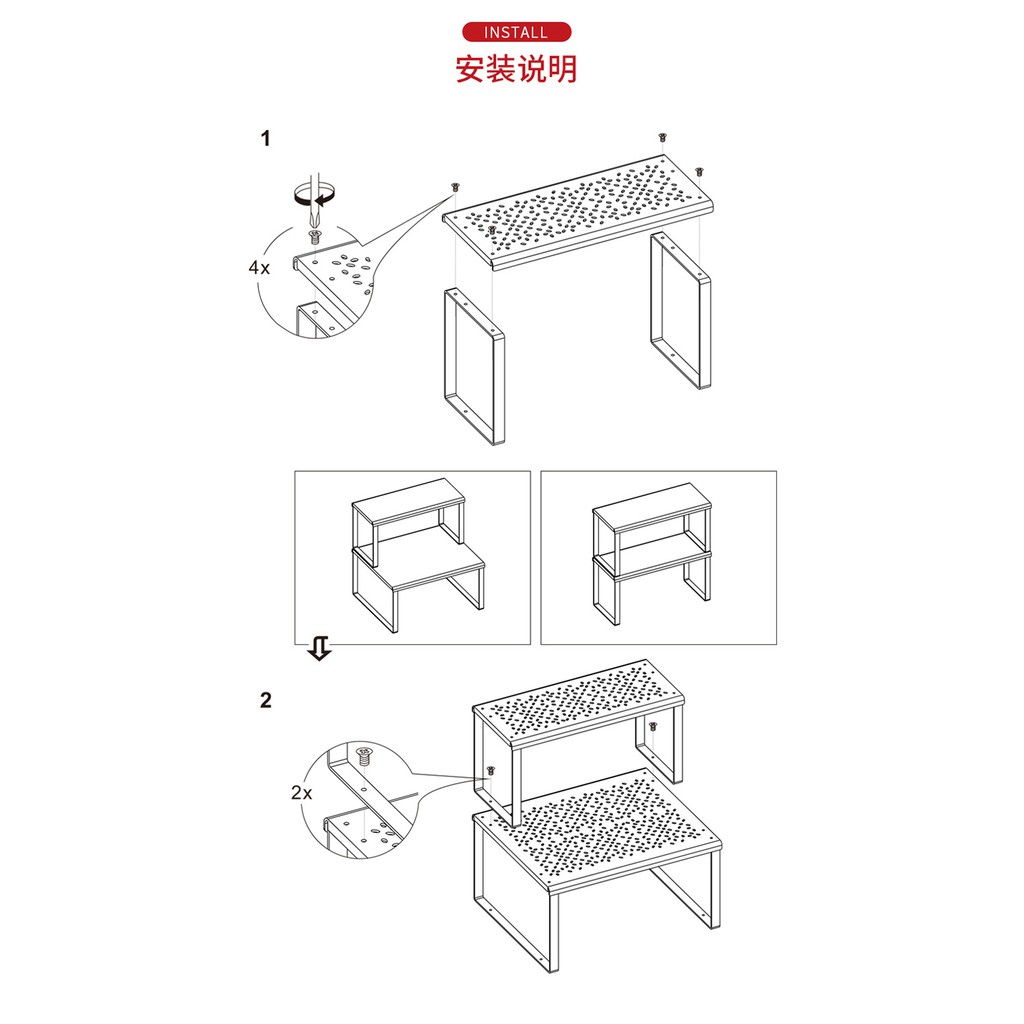 INSTALL
安装说明

1

4x

2

2x