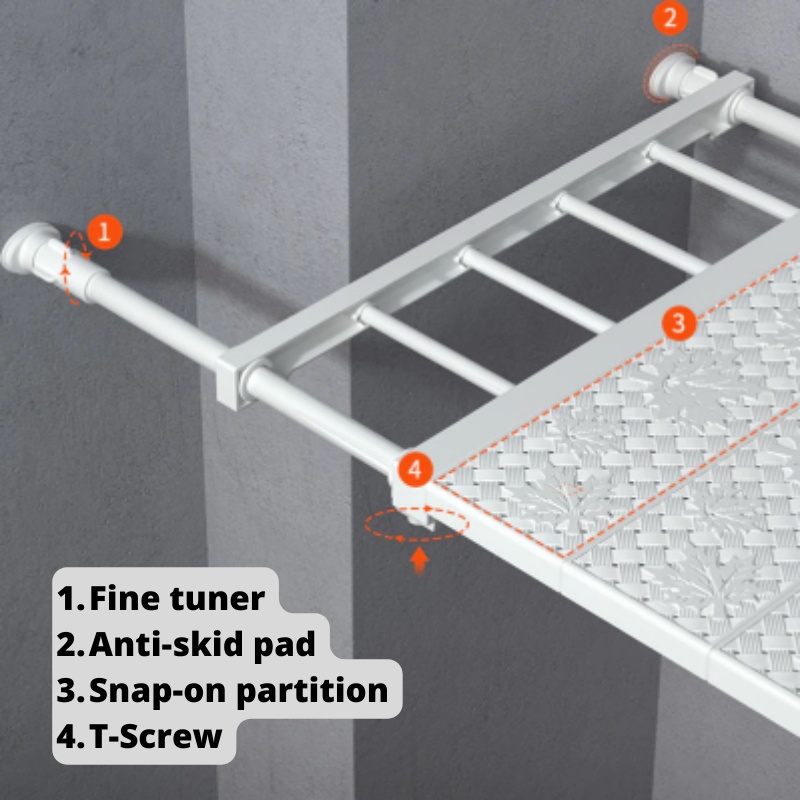 2
1
3
4
1. Fine tuner
2. Anti-skid pad
3. Snap-on partition
4. T-Screw