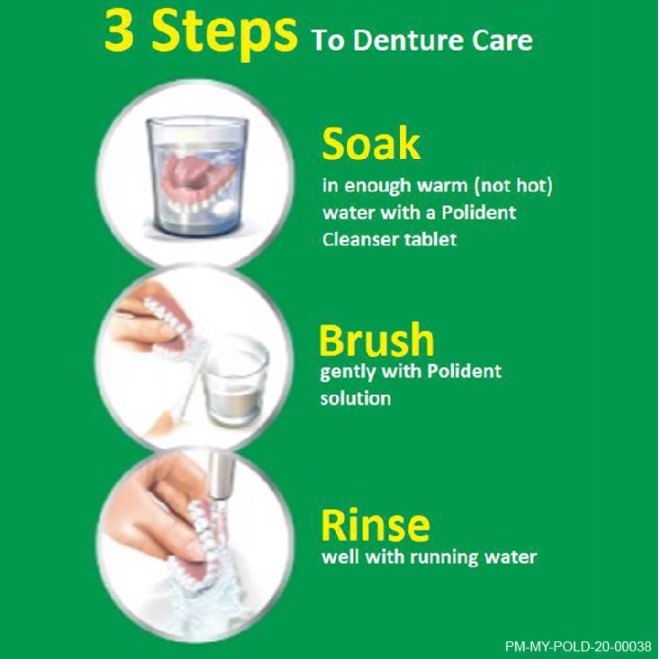 3 Steps To Denture Care

Soak
in enough warm (not hot) water with a Polident Cleanser tablet

Brush
gently with Polident solution

Rinse
well with running water

PM-MY-POLD-20-00038