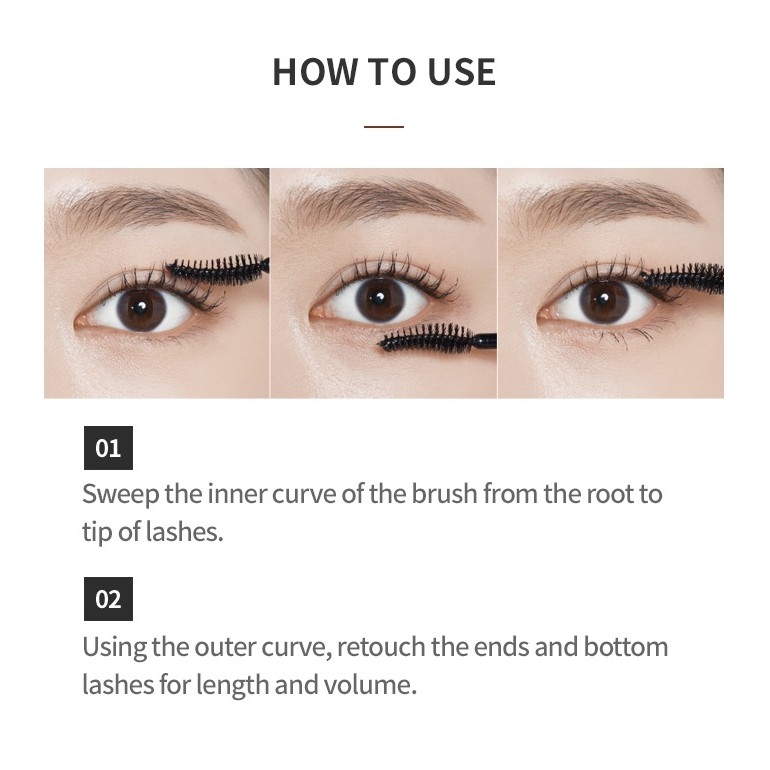 HOW TO USE

01

Sweep the inner curve of the brush from the root to tip of lashes.

02

Using the outer curve, retouch the ends and bottom lashes for length and volume.