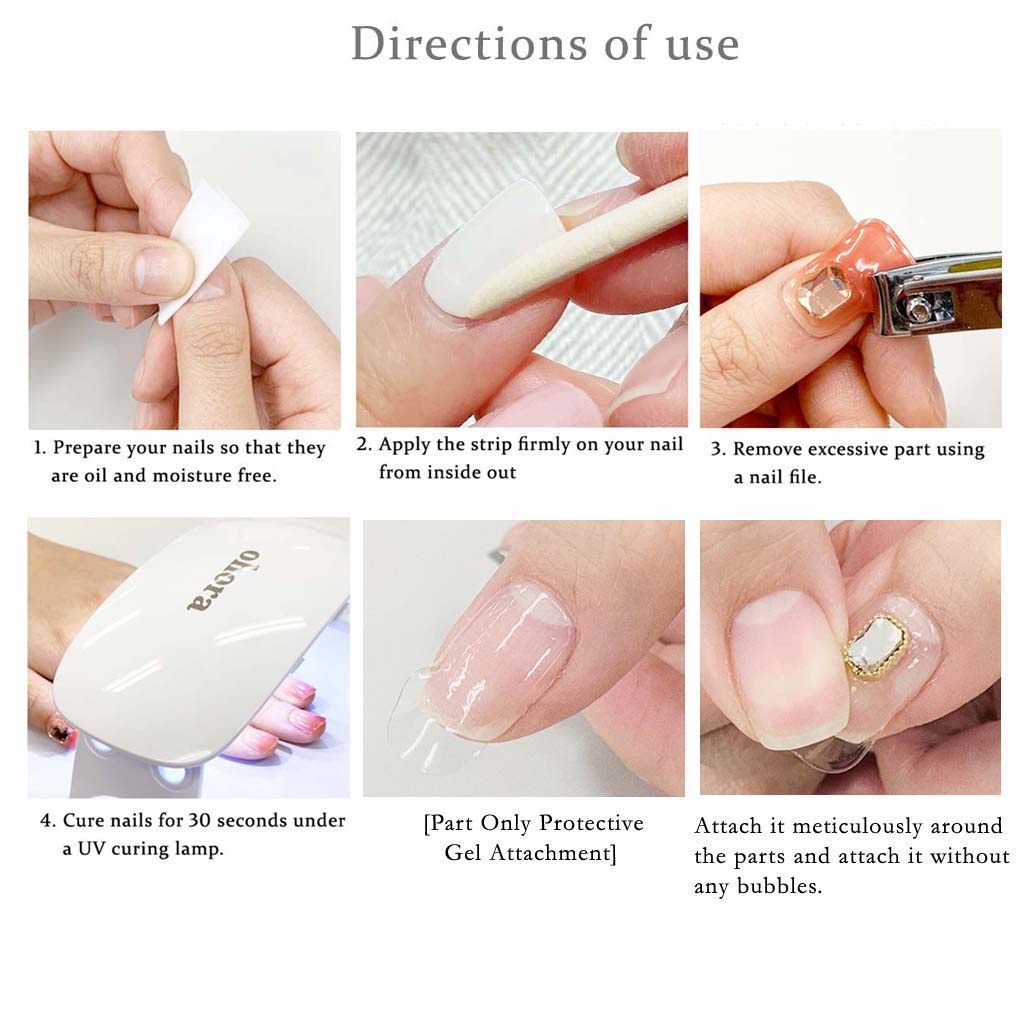 Directions of use

1. Prepare your nails so that they are oil and moisture free.

2. Apply the strip firmly on your nail from inside out

3. Remove excessive part using a nail file.

ohora

4. Cure nails for 30 seconds under a UV curing lamp.

[Part Only Protective Gel Attachment]

Attach it meticulously around the parts and attach it without any bubbles.